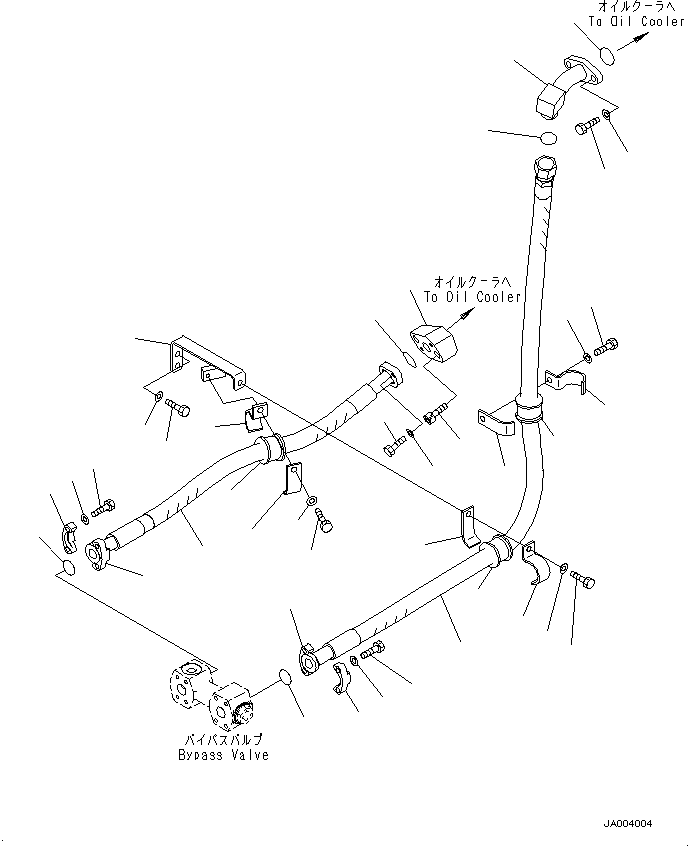 オイルクーラへ
To Oil Cooler

オイルクーラへ
To Oil Cooler

バイパスバルブ
Bypass Valve

JA004004