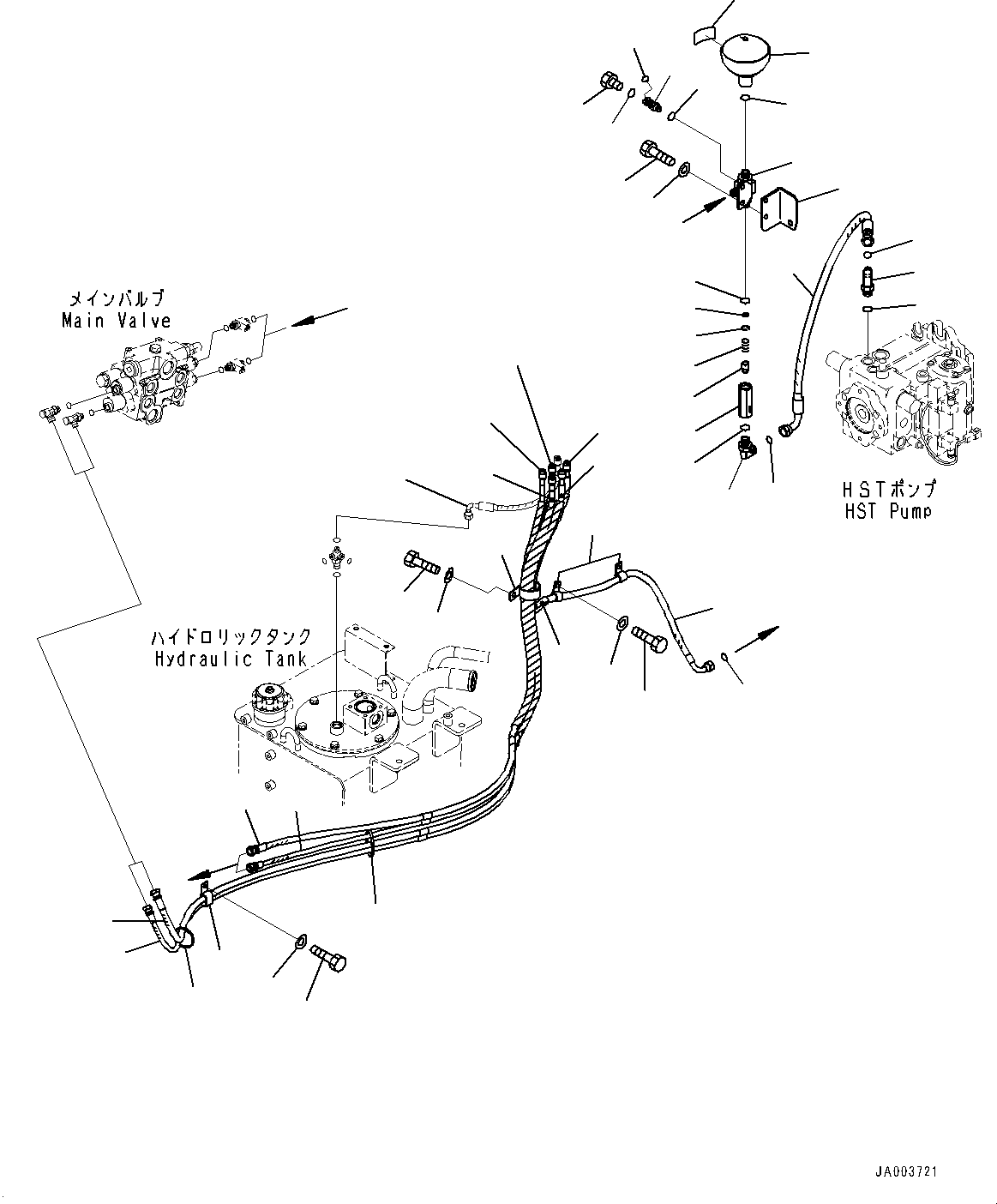 メインバルブ
Main Valve

HSTポンプ
HST Pump

ハイドロリックタンク
Hydraulic Tank

JA003721