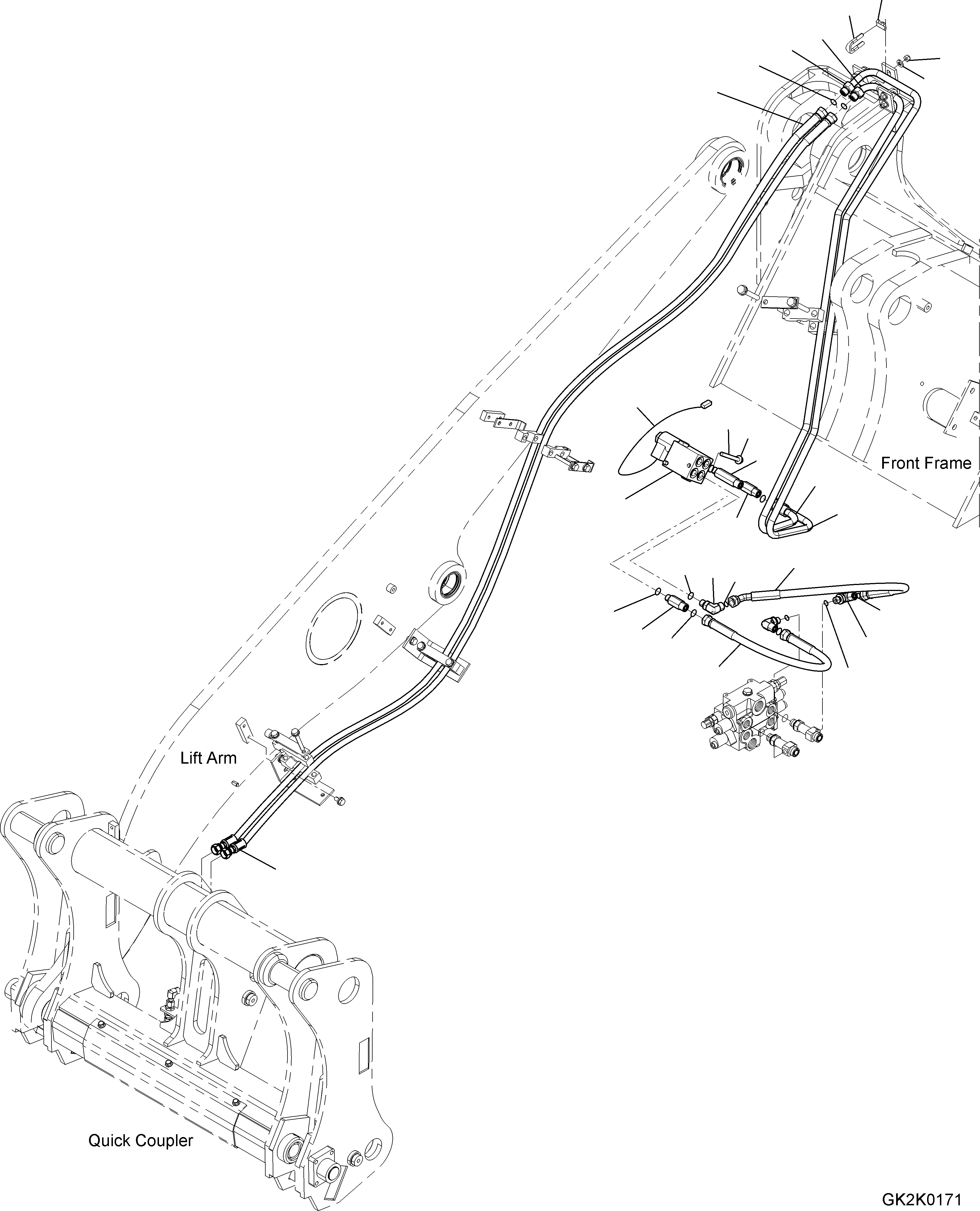 Front Frame

Lift Arm

Quick Coupler

GK2K0171