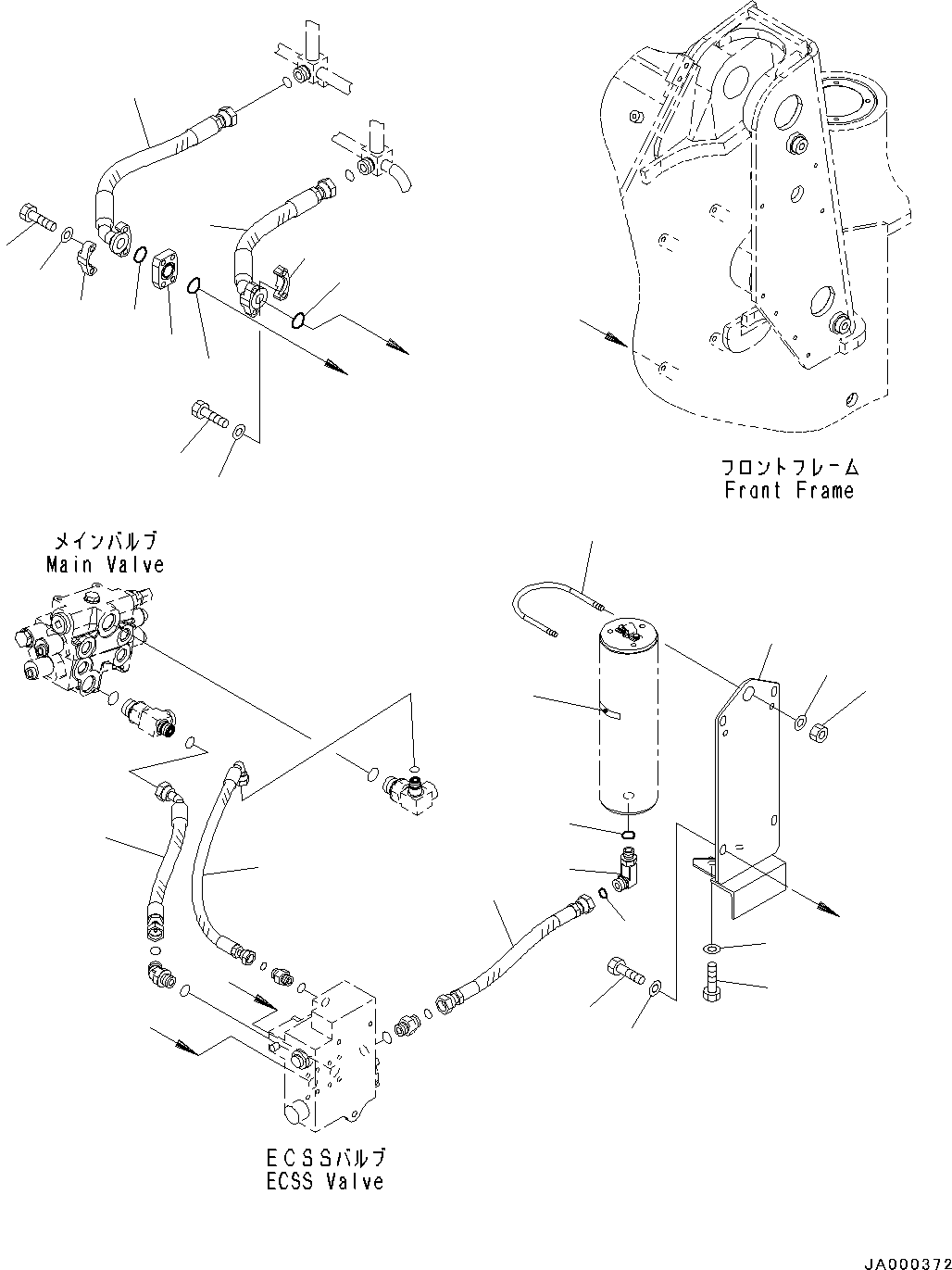 フロントフレーム
Front Frame

メインバルブ
Main Valve

ECSSバルブ
ECSS Valve

JA000372