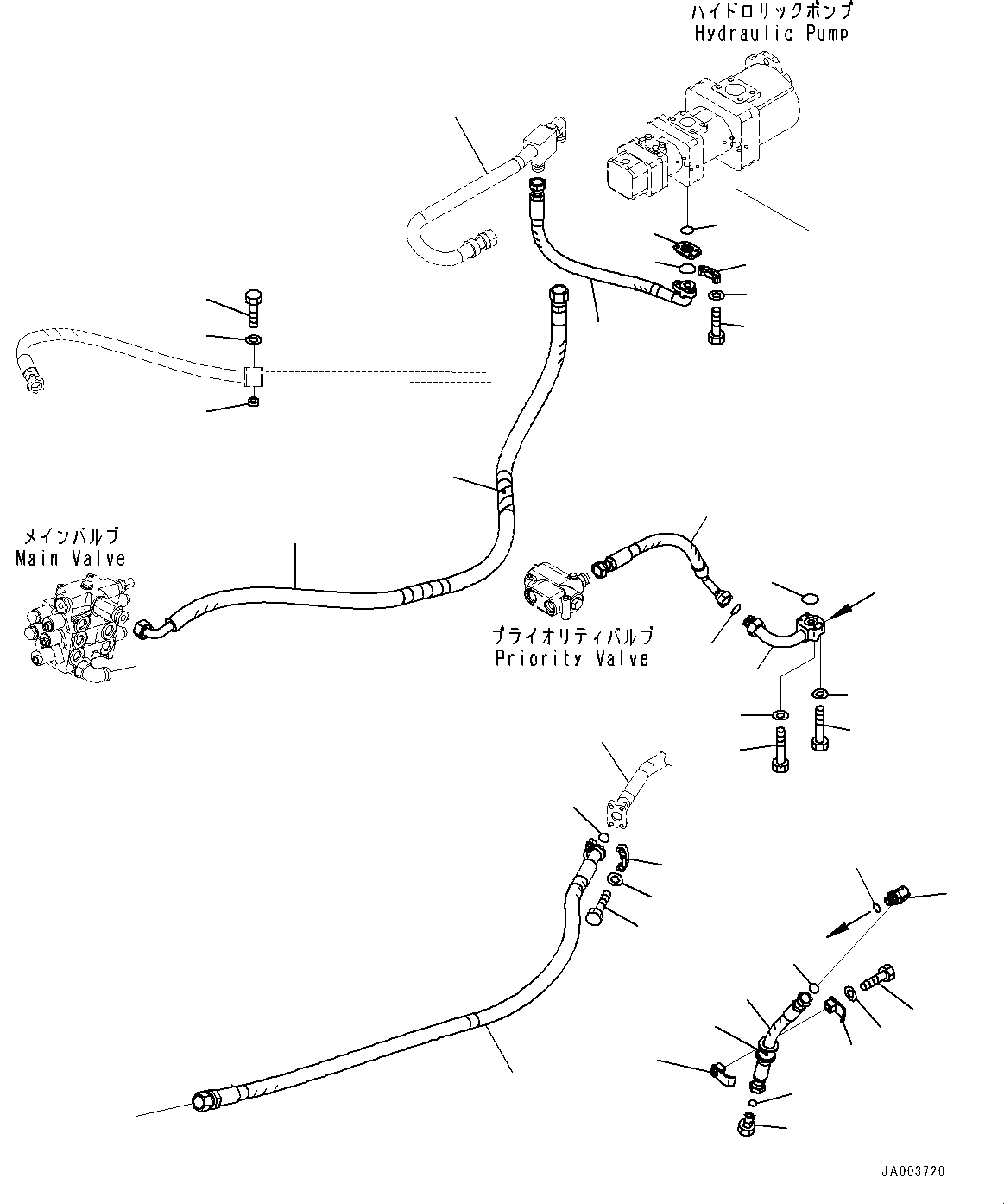 ハイドロリックポンプ
Hydraulic Pump

メインバルブ
Main Valve

プライオリティバルブ
Priority Valve

JA003720