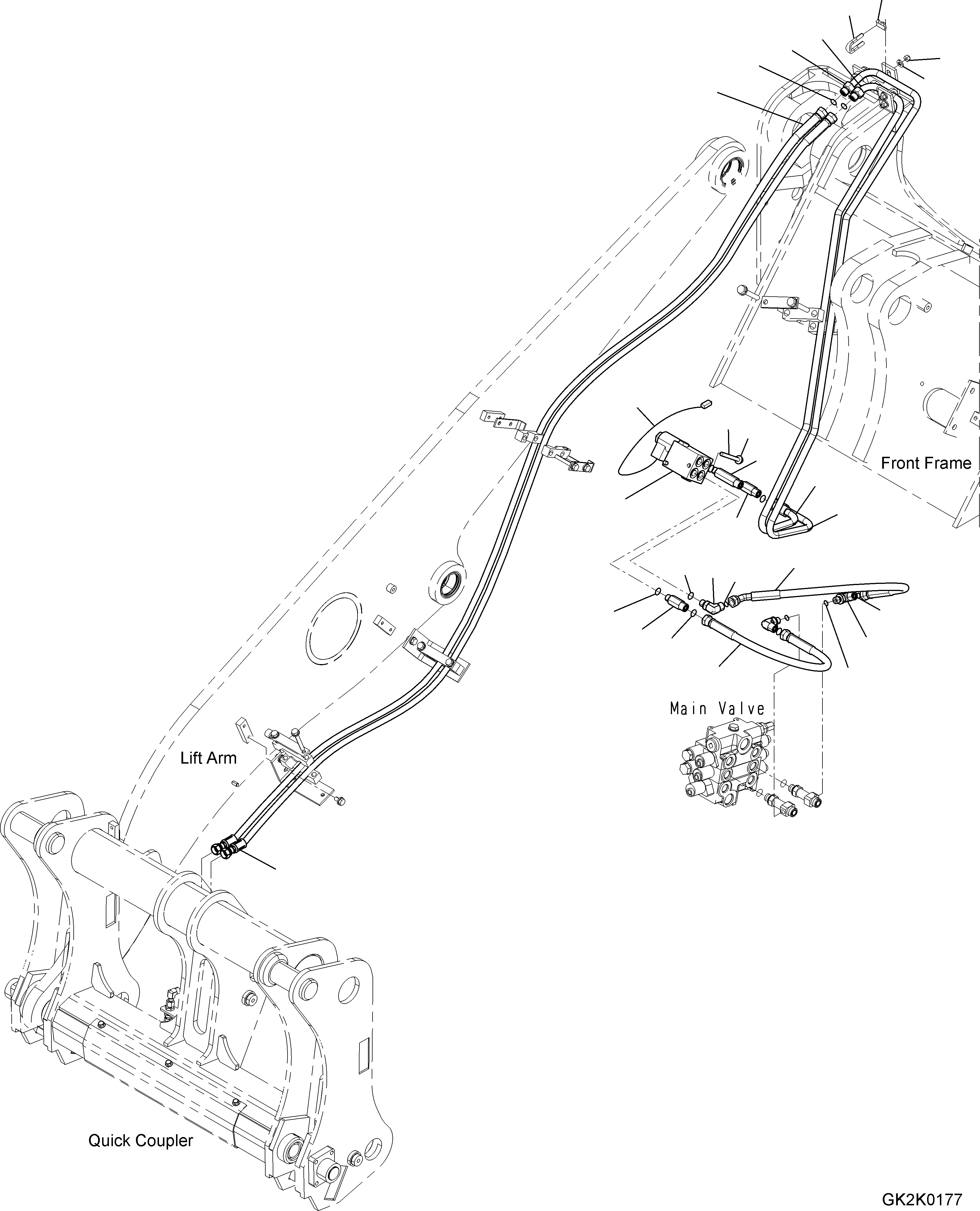 Front Frame

Main Valve

Lift Arm

Quick Coupler

GK2K0177