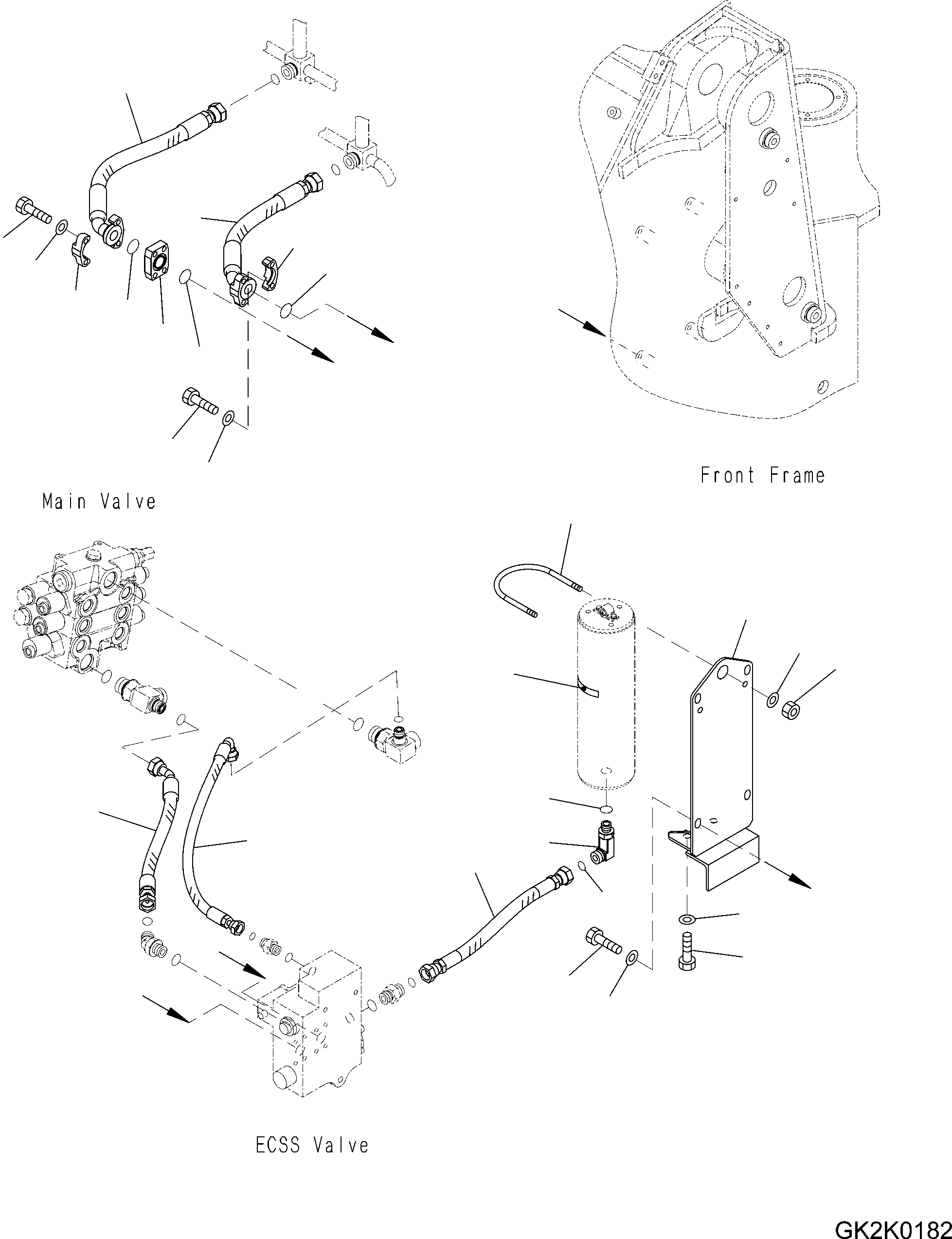 Front Frame

Main Valve

ECSS Valve

GK2K0182