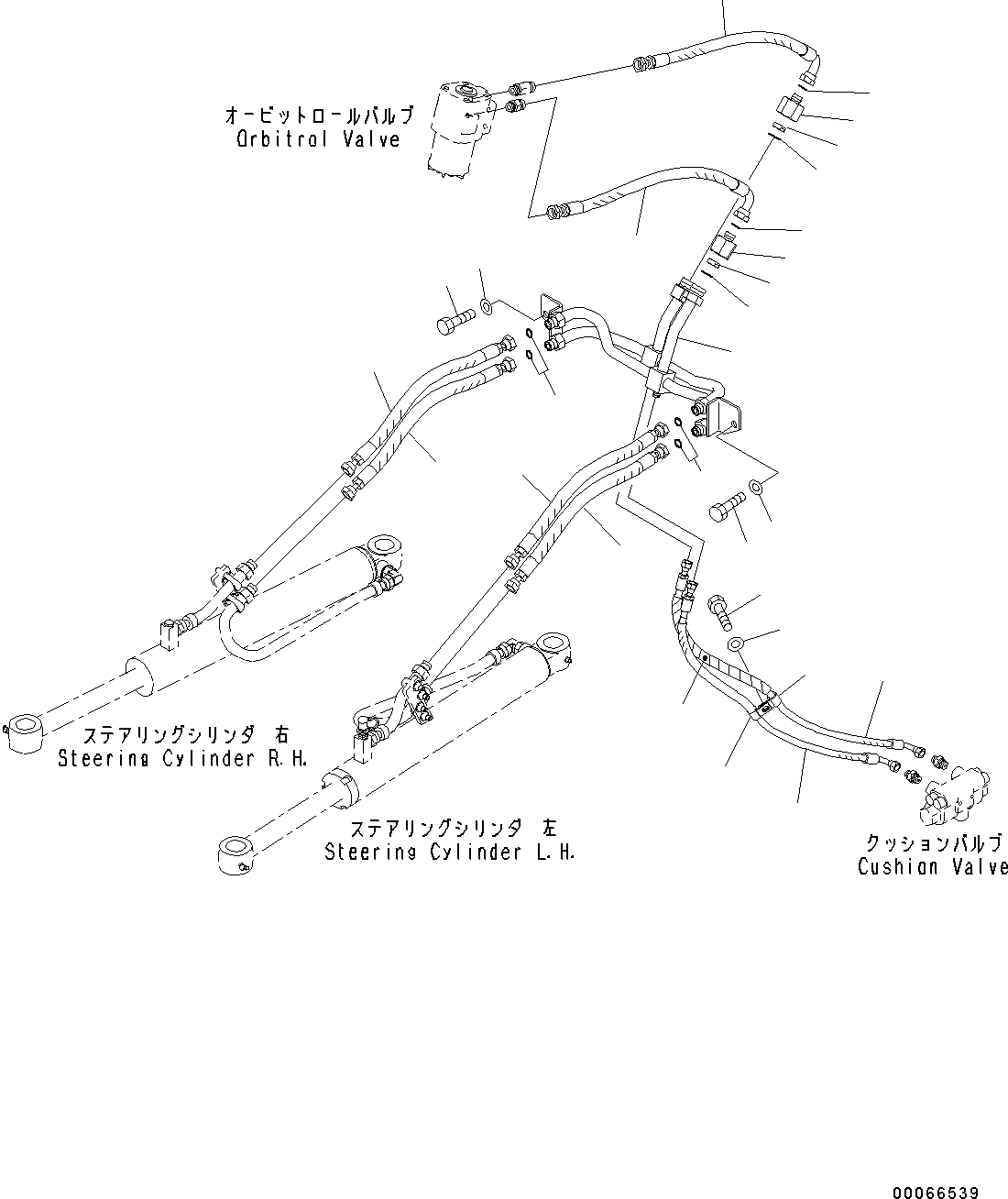 オービットロールバルブ
Orbitrol Valve

ステアリングシリンダ 右
Steering Cylinder R.H.

ステアリングシリンダ 左
Steering Cylinder L.H.

クッションバルブ
Cushion Valve

00066539