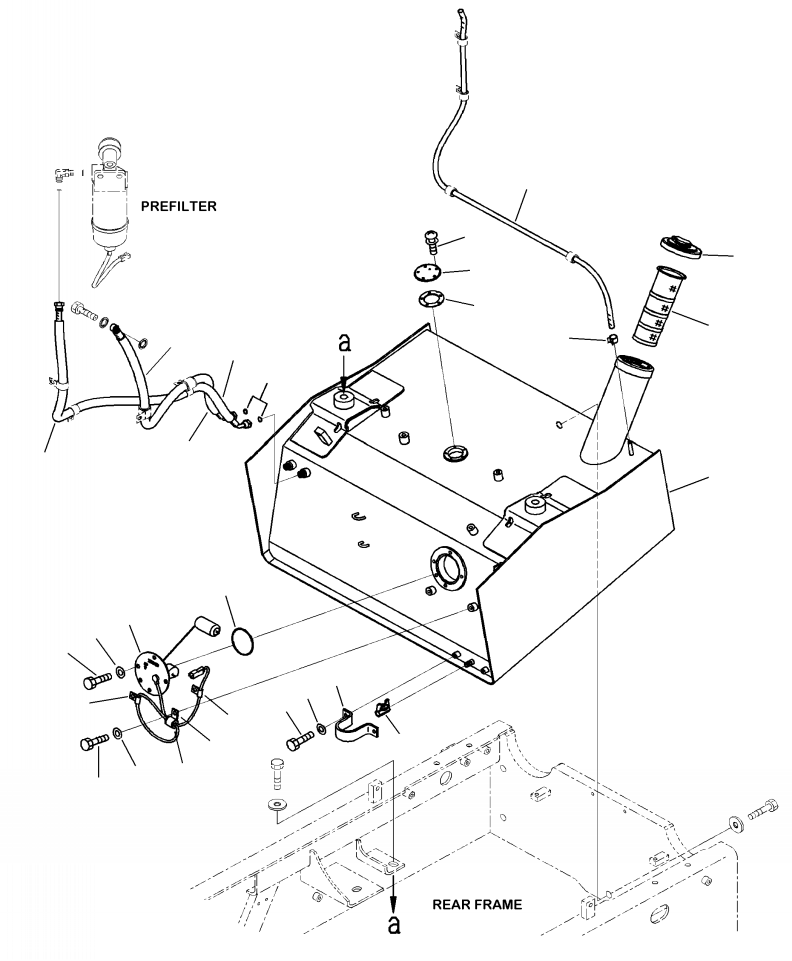 PREFILTER

a

REAR FRAME

a