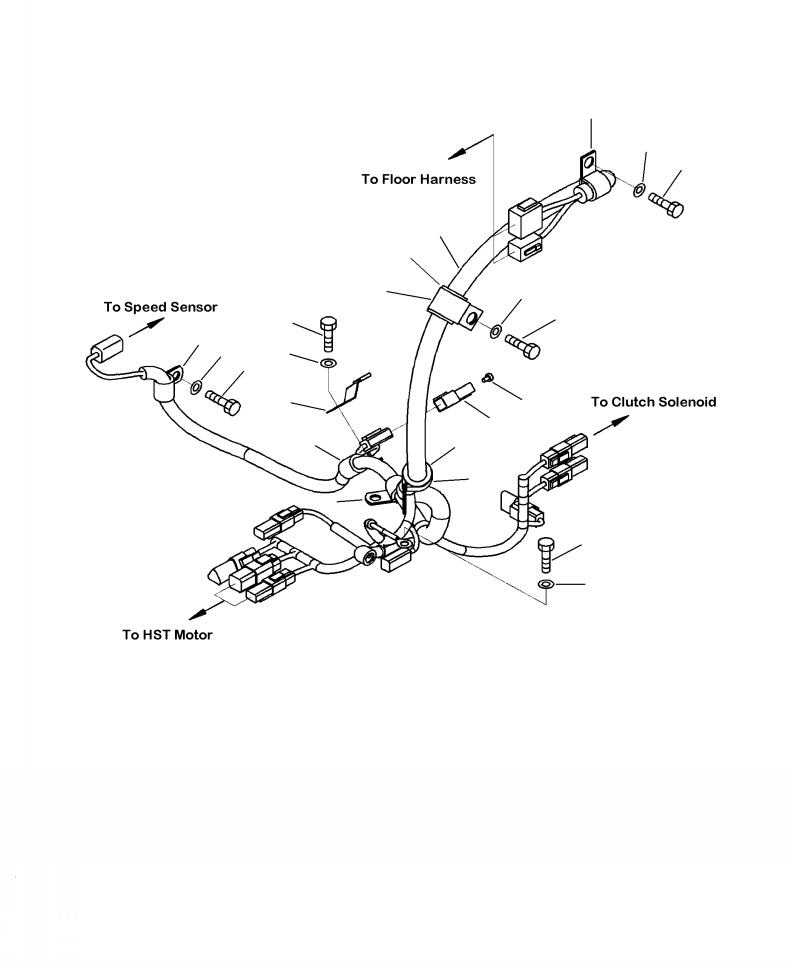 To Floor Harness

To Speed Sensor

To Clutch Solenoid

To HST Motor