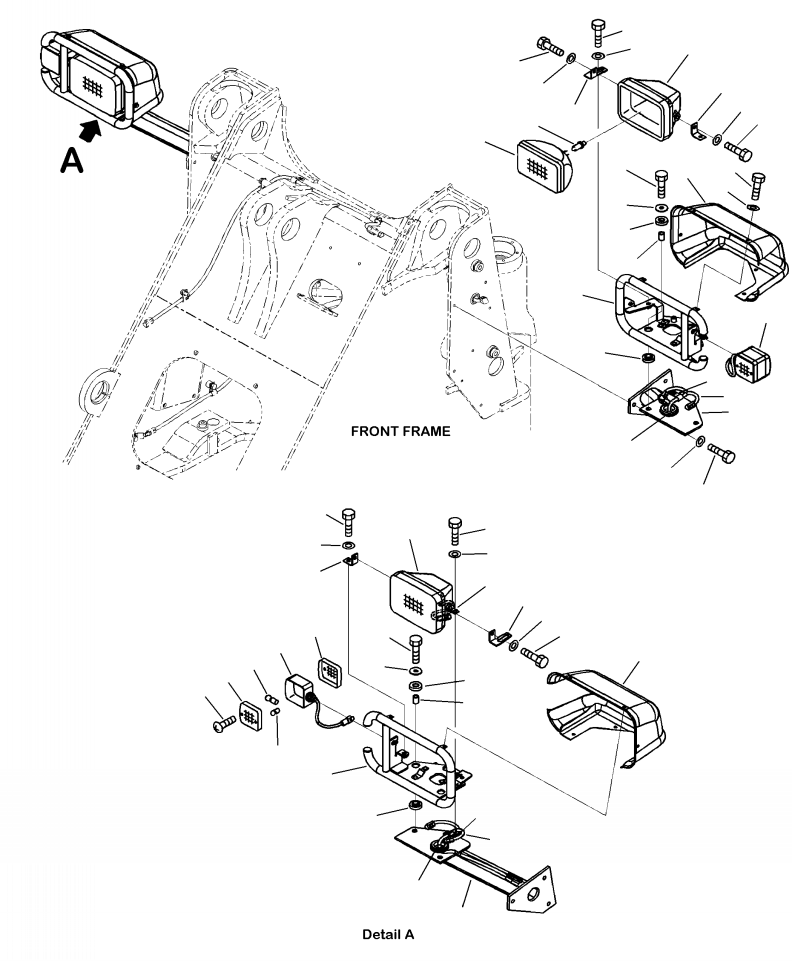 A

FRONT FRAME

Detail A