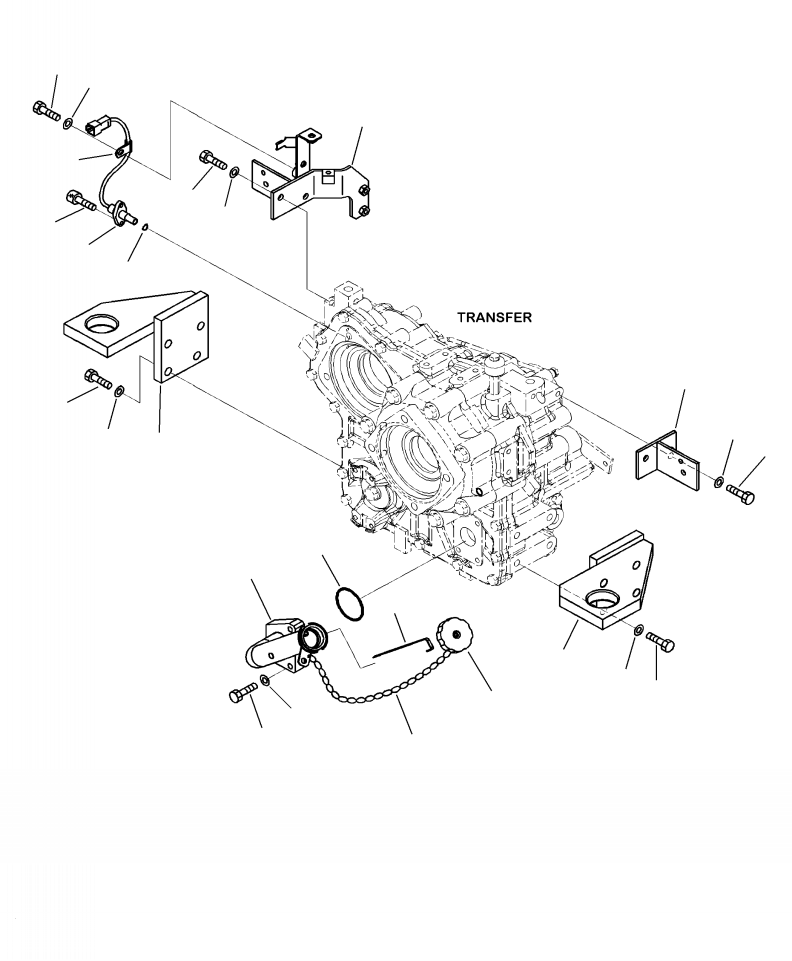 TRANSFER