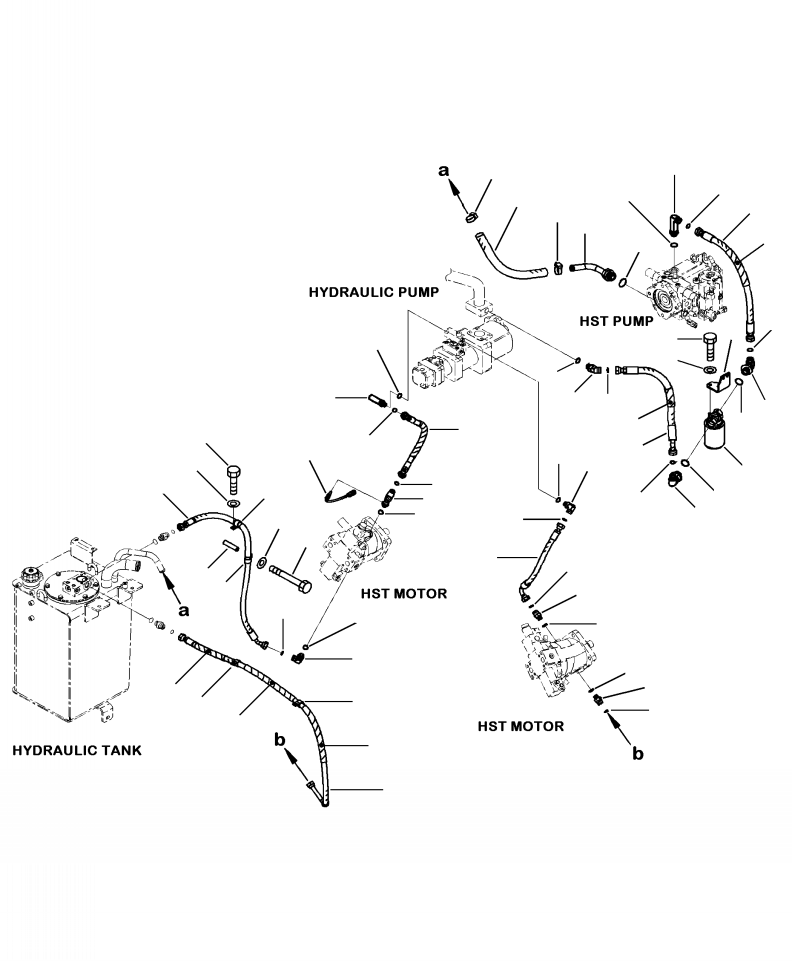 a

HYDRAULIC PUMP

HST PUMP

HST MOTOR

a

HST MOTOR

HYDRAULIC TANK

b

b