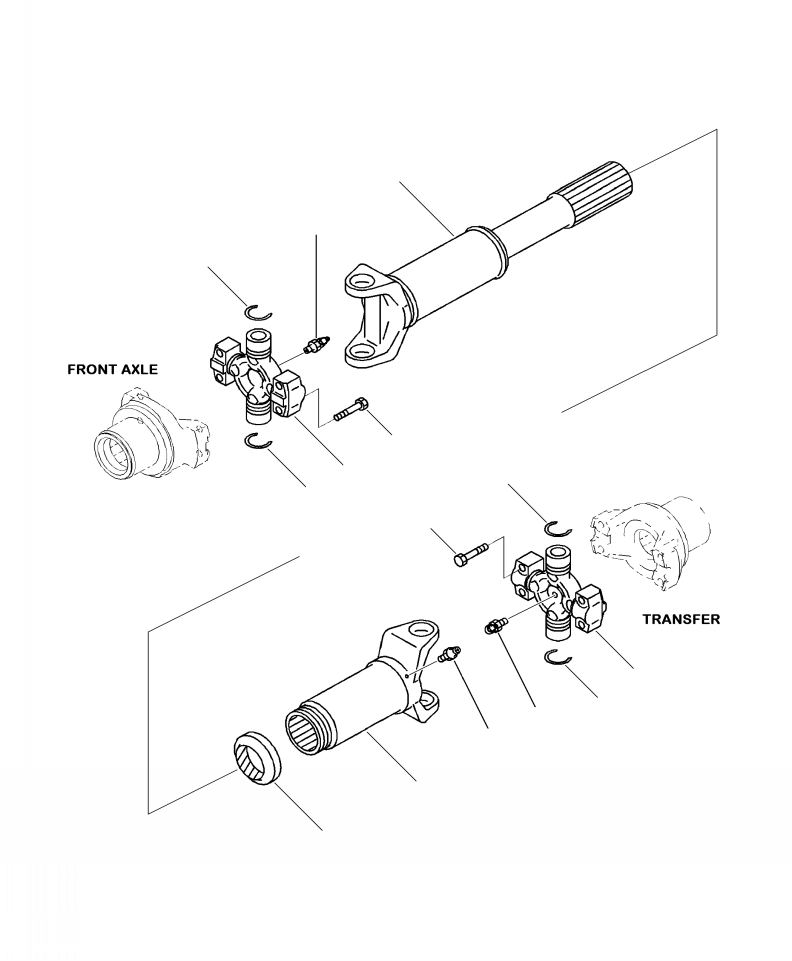 FRONT AXLE

TRANSFER