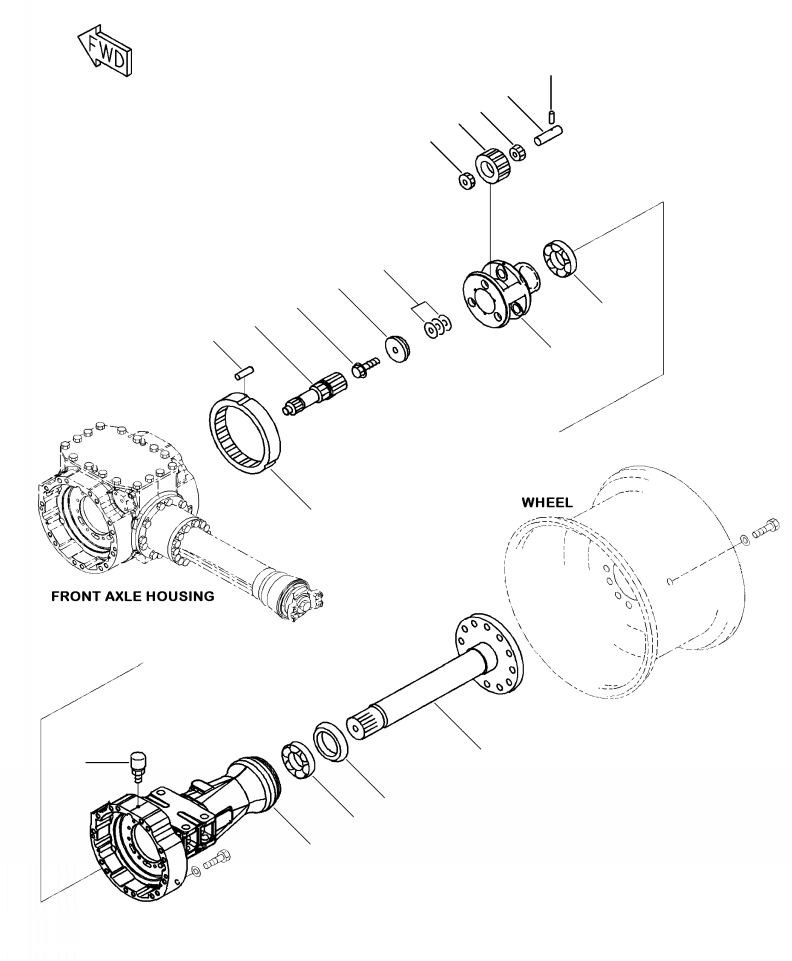 FWD

WHEEL

FRONT AXLE HOUSING