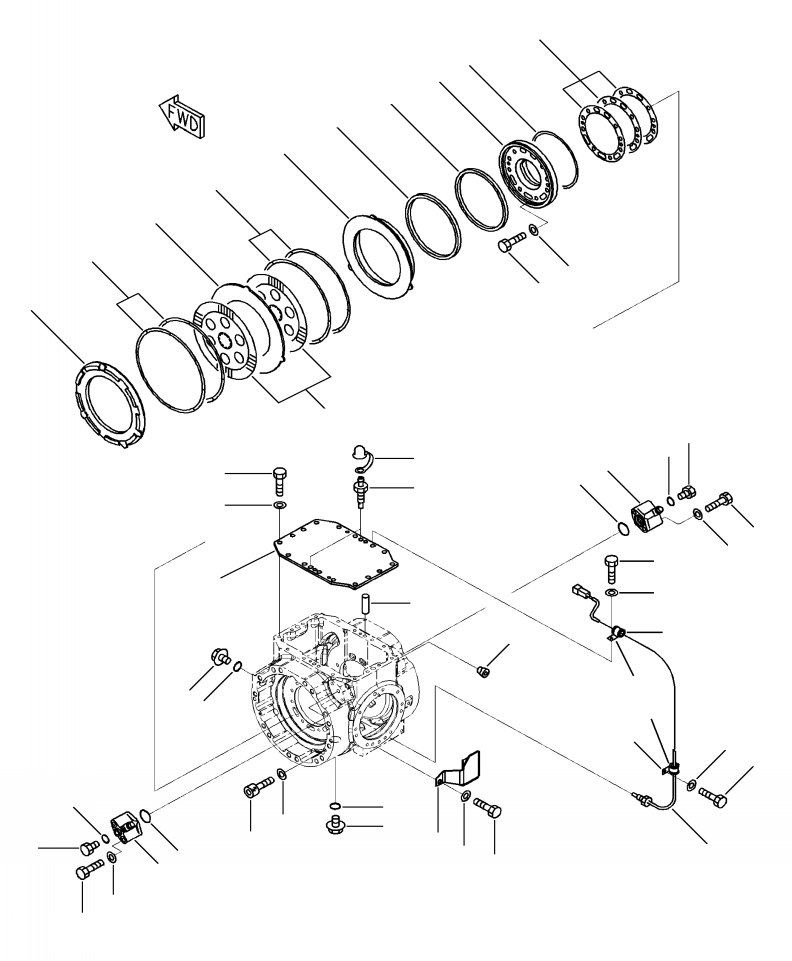 FWD