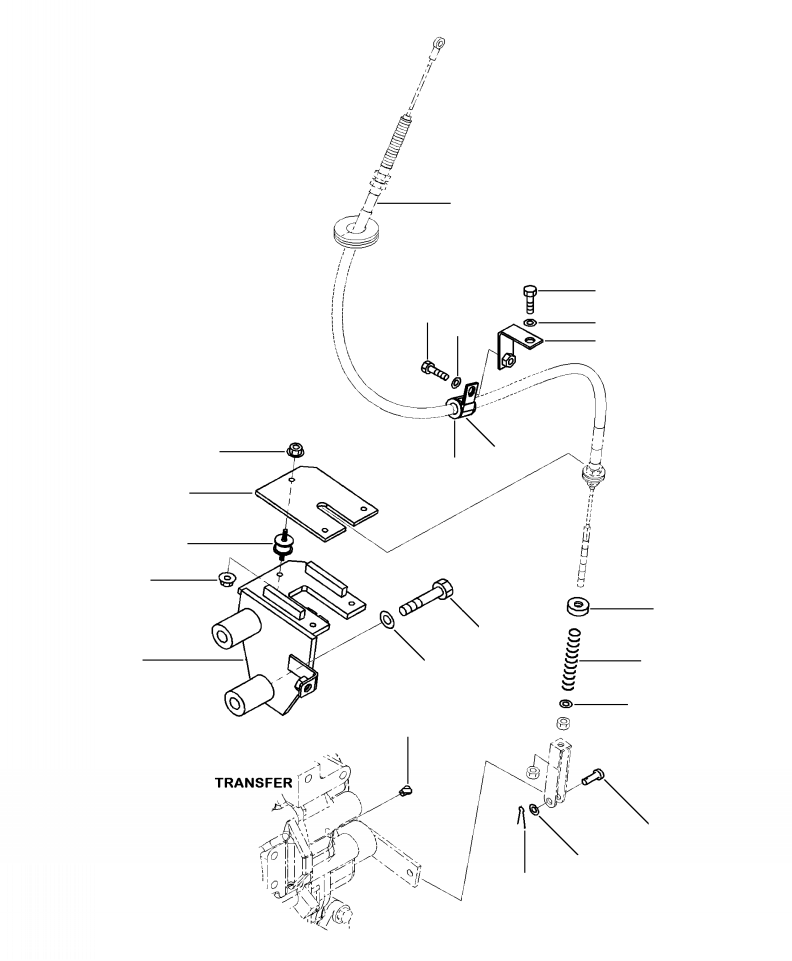 TRANSFER