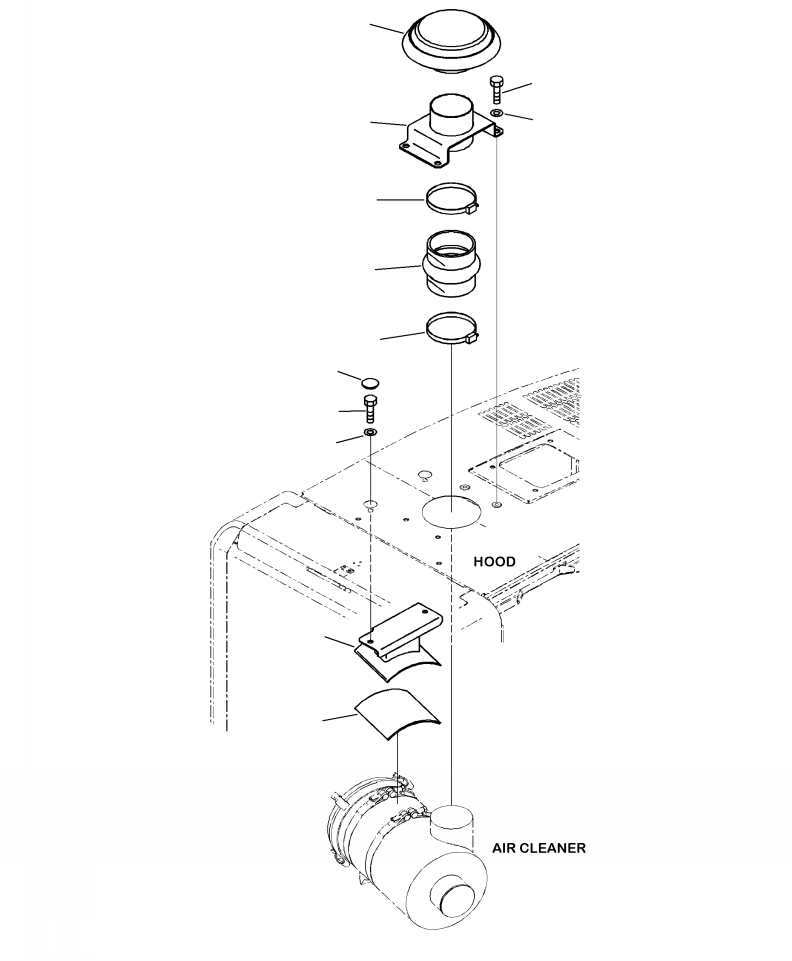 HOOD

AIR CLEANER