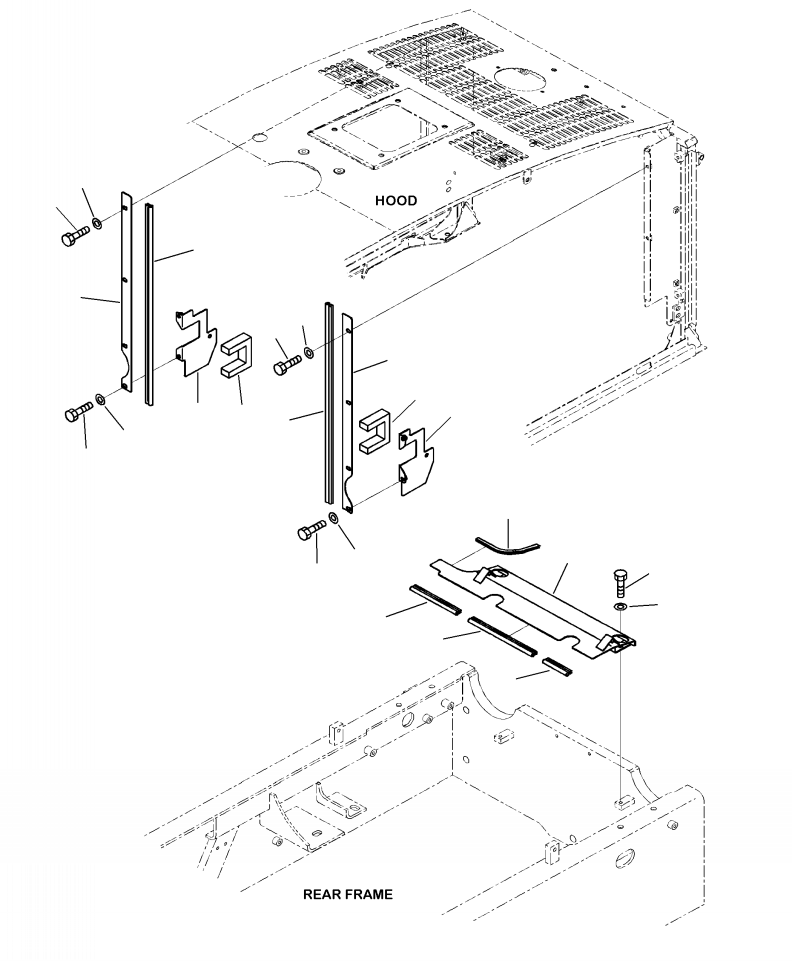 HOOD

REAR FRAME