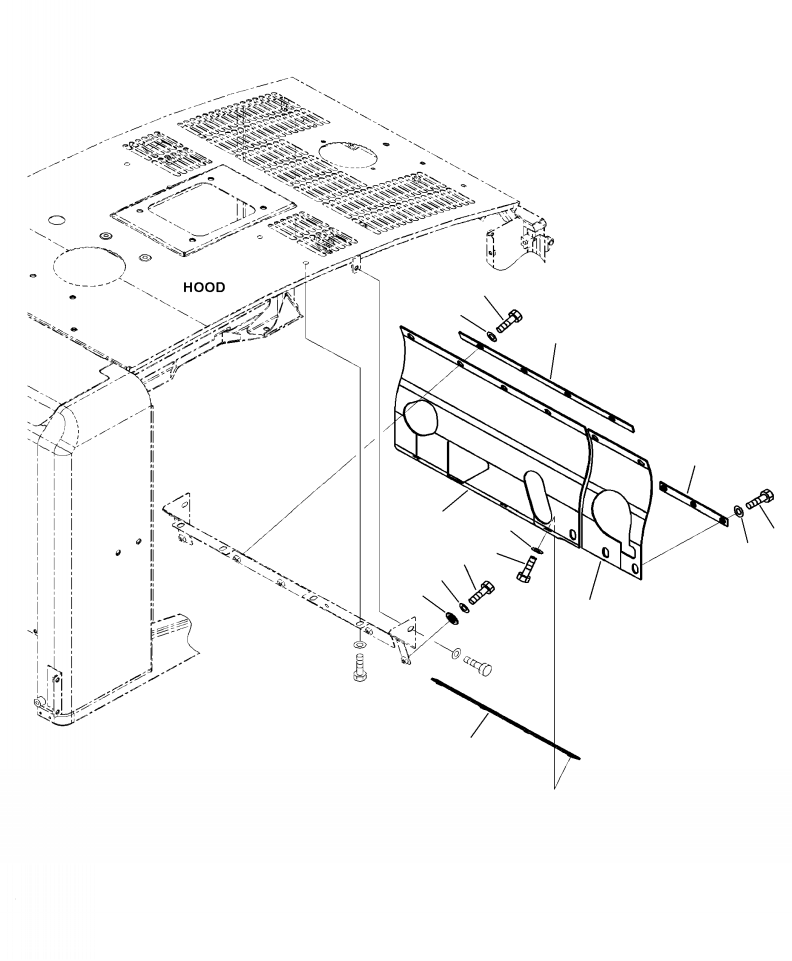 HOOD