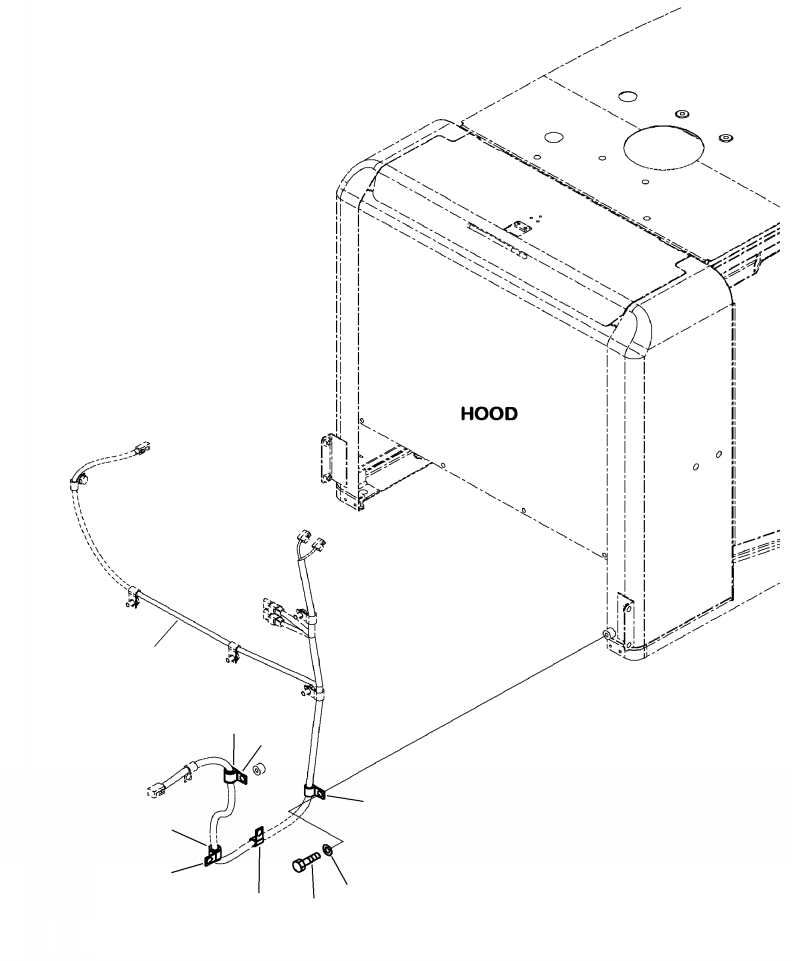 HOOD