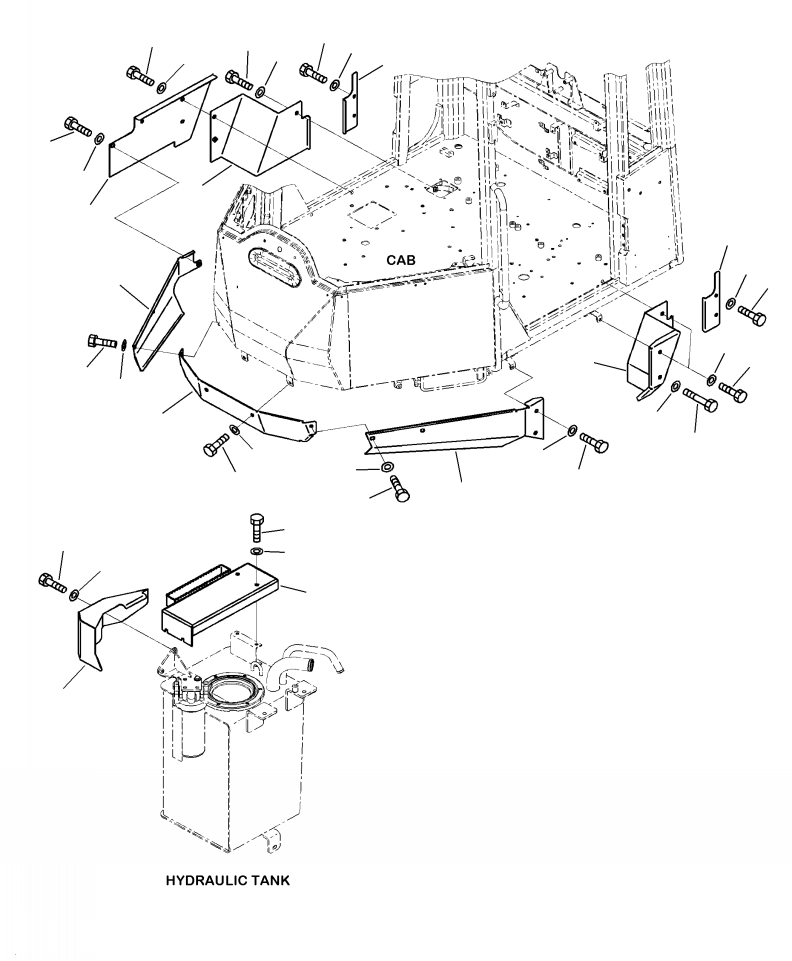 CAB

HYDRAULIC TANK