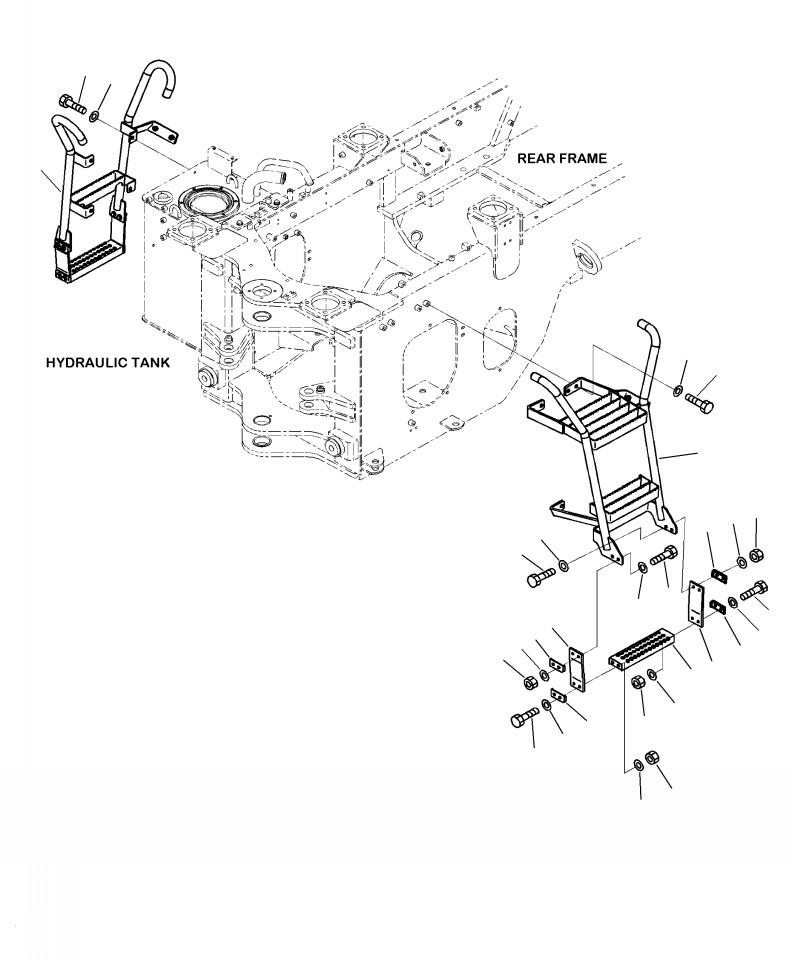 REAR FRAME

HYDRAULIC TANK