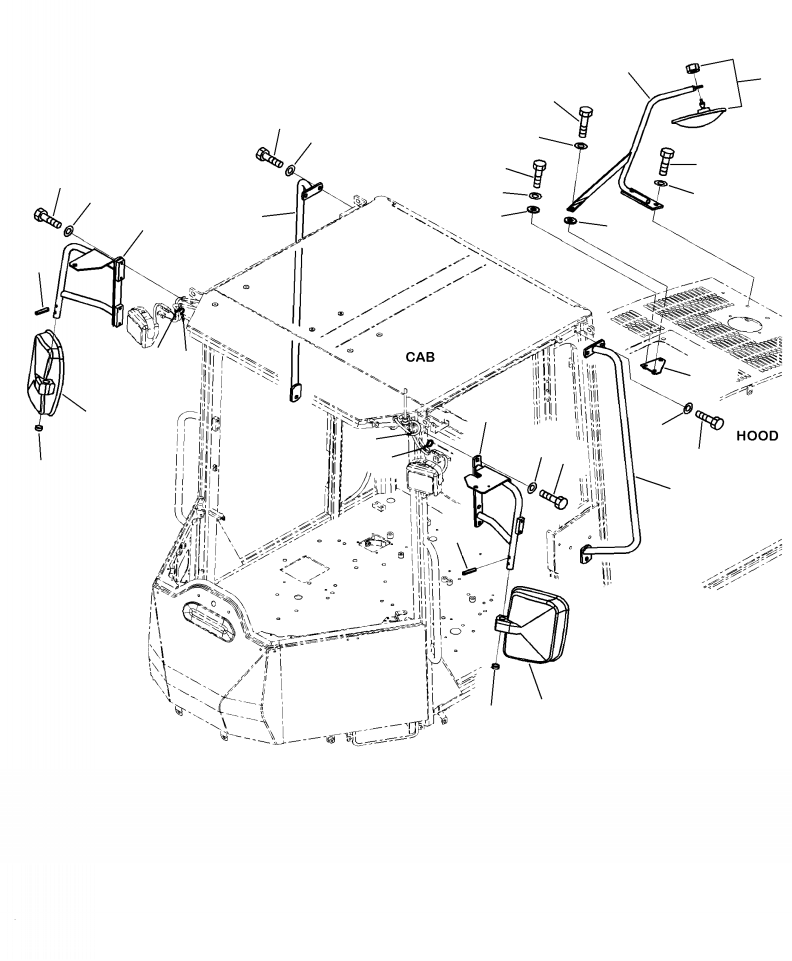 CAB

HOOD