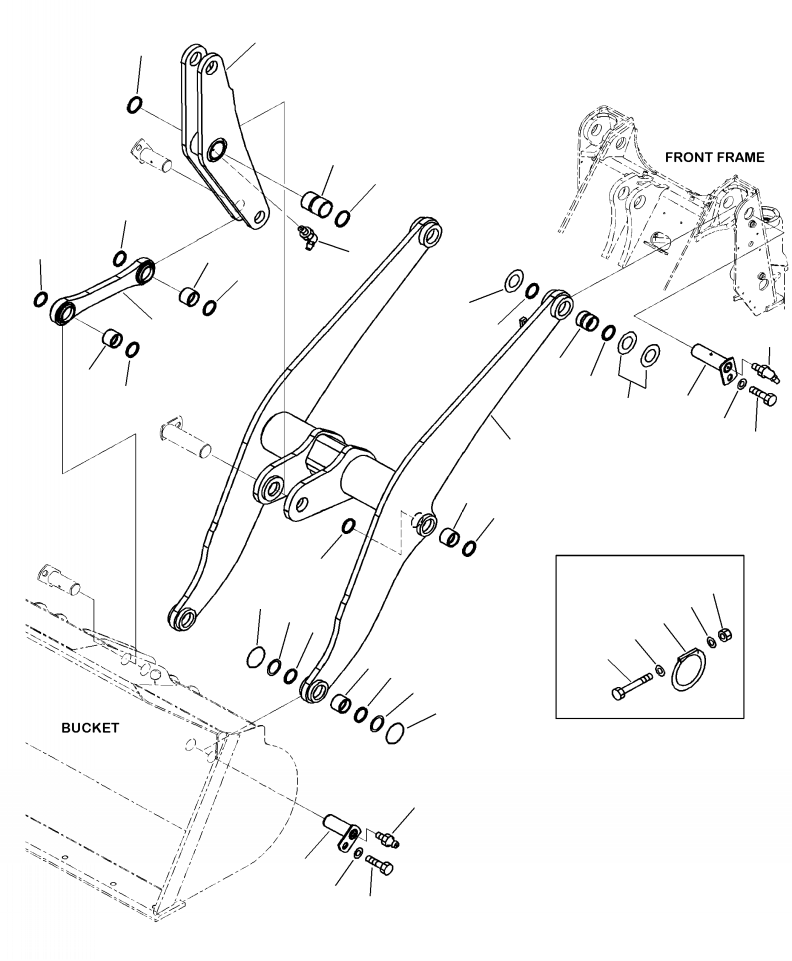 FRONT FRAME

BUCKET