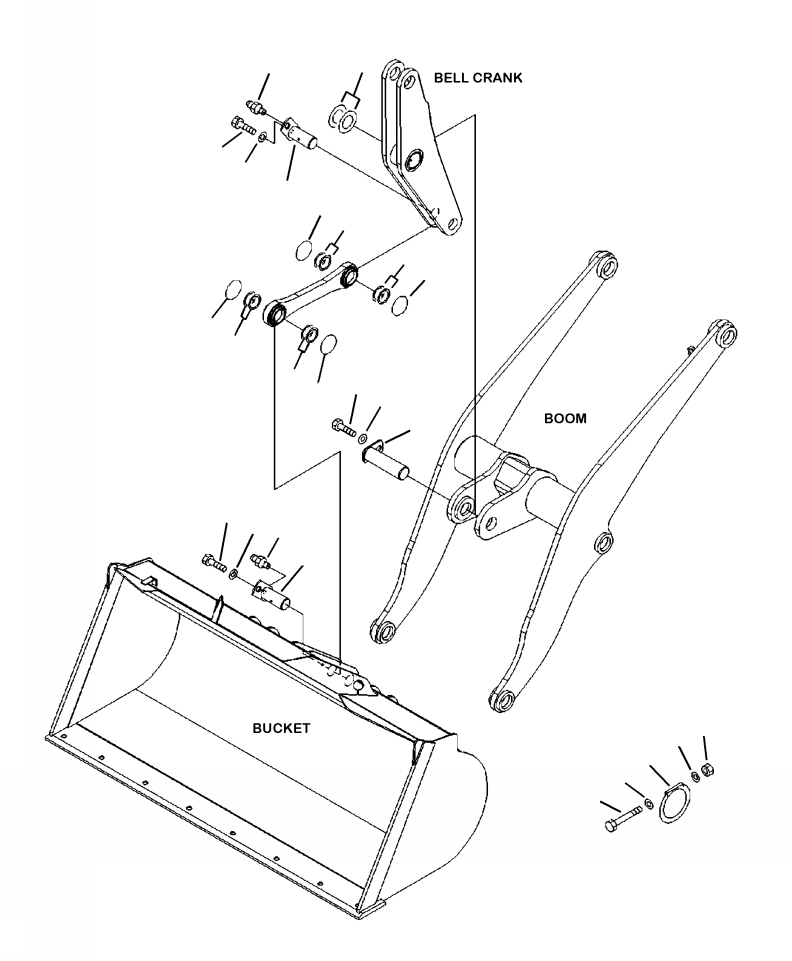 BELL CRANK

BOOM

BUCKET