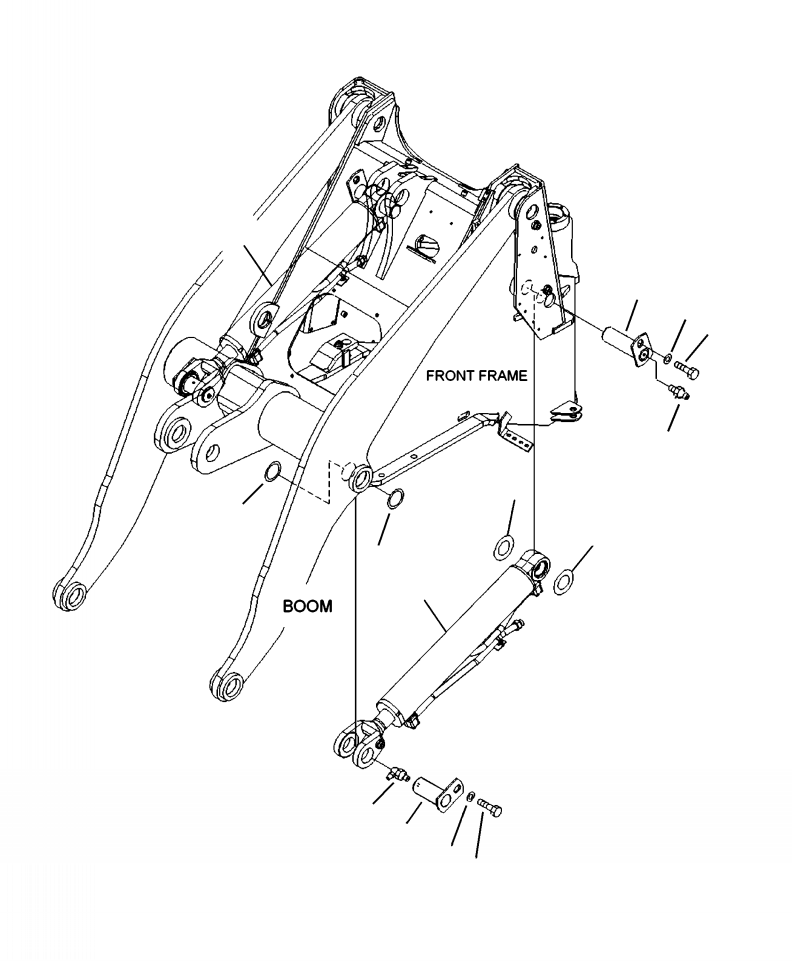 FRONT FRAME

BOOM