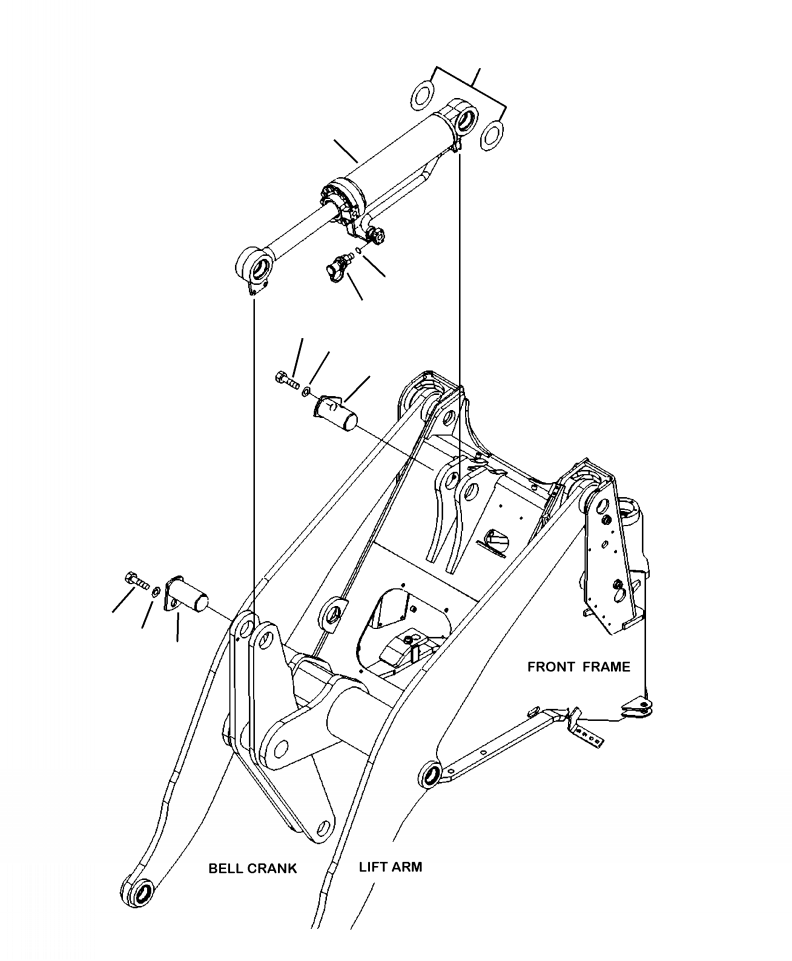 FRONT FRAME

BELL CRANK

LIFT ARM