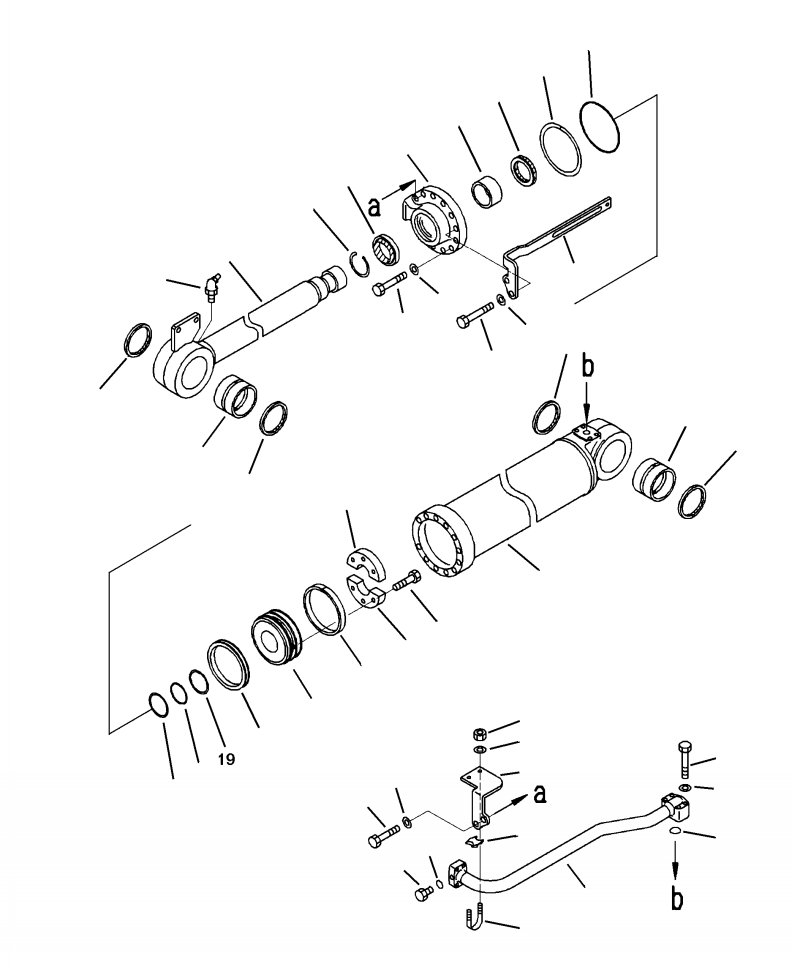 a
b
19
a
b