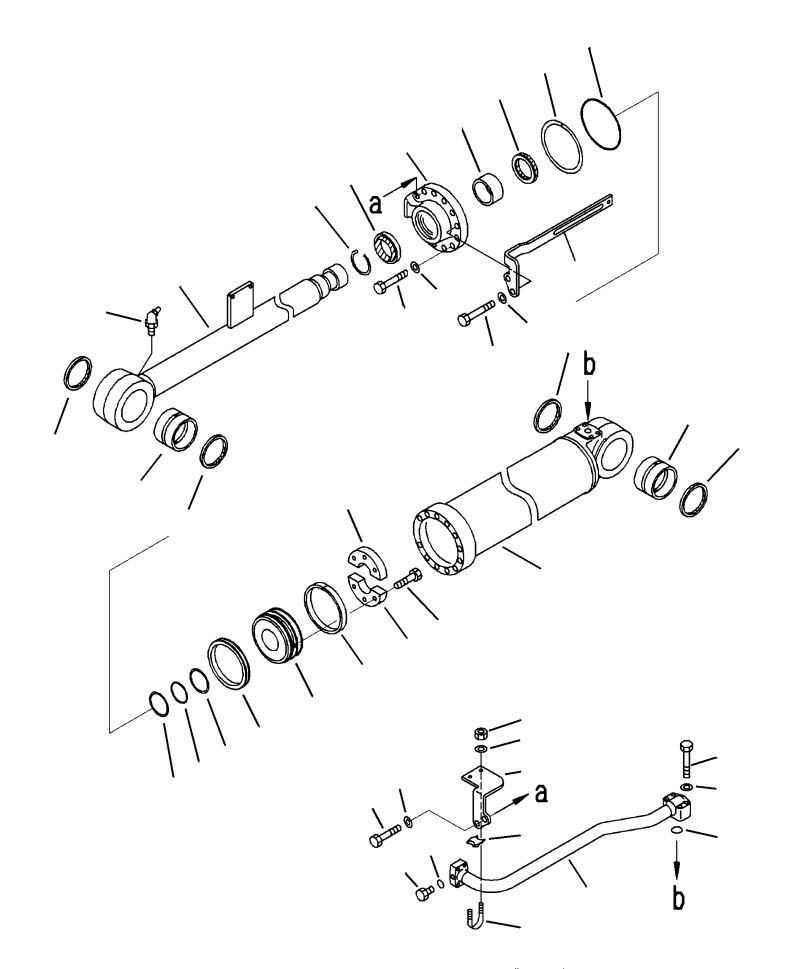 a
b
a
b