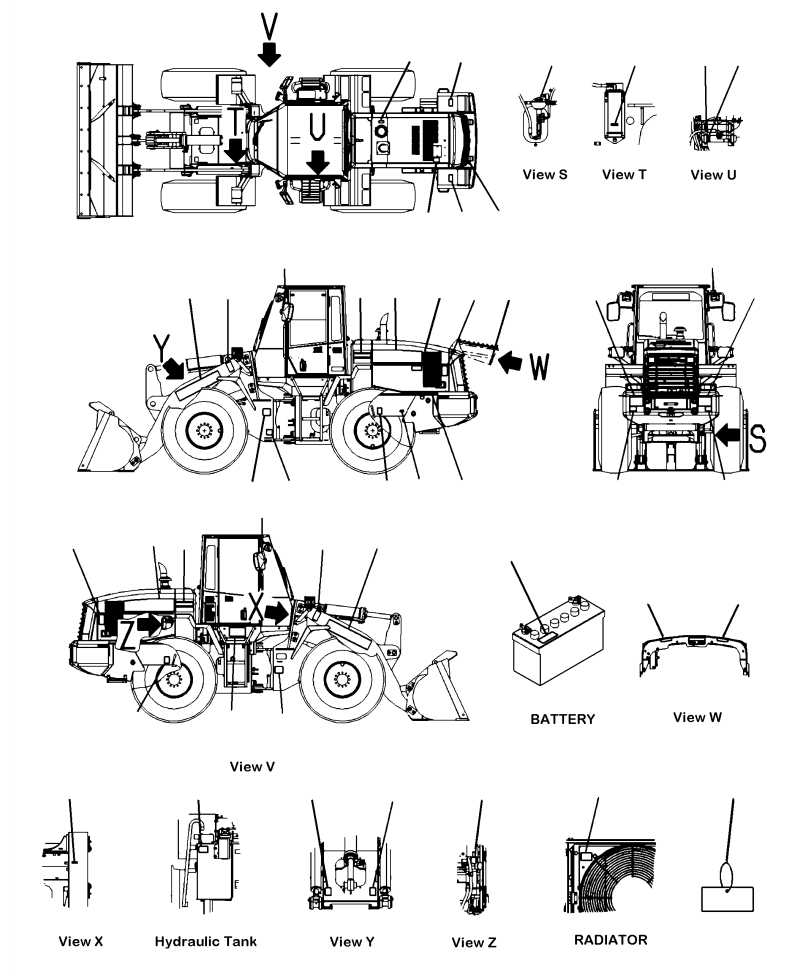 V

T

U

View S

View T

View U

Y

W

S

Z

X

BATTERY

View W

View V

View X

Hydraulic Tank

View Y

View Z

RADIATOR