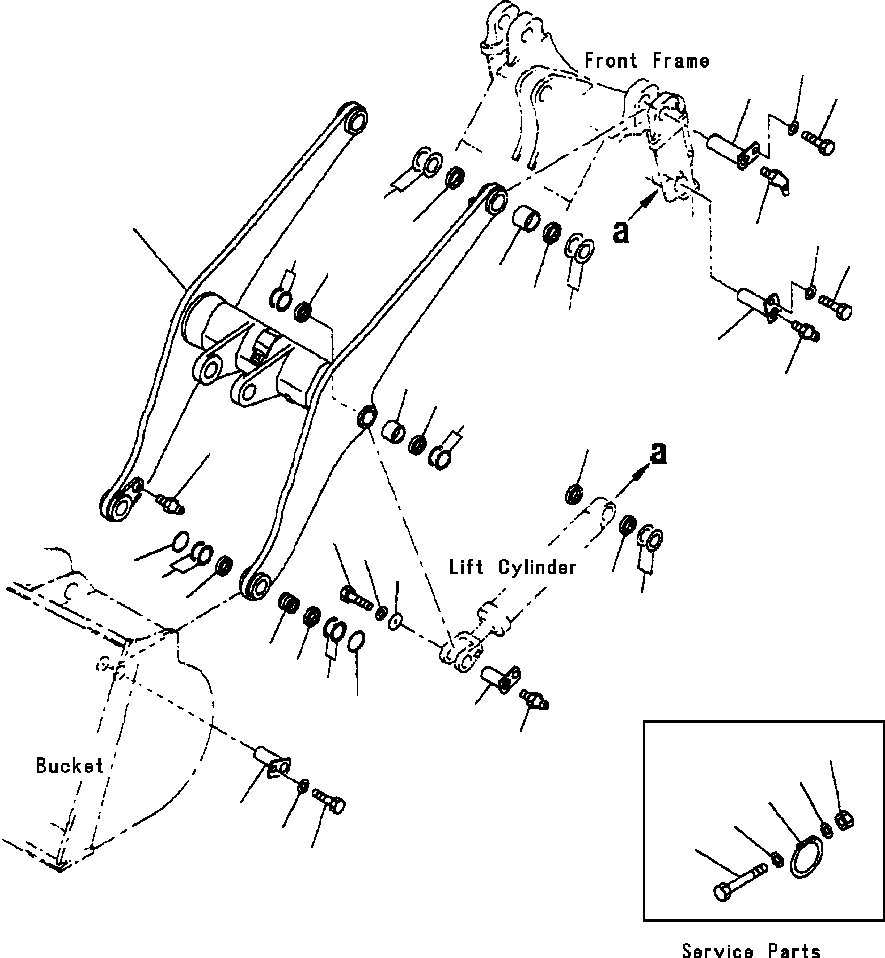 Front Frame

a

a

Lift Cylinder

Bucket

Service Parts