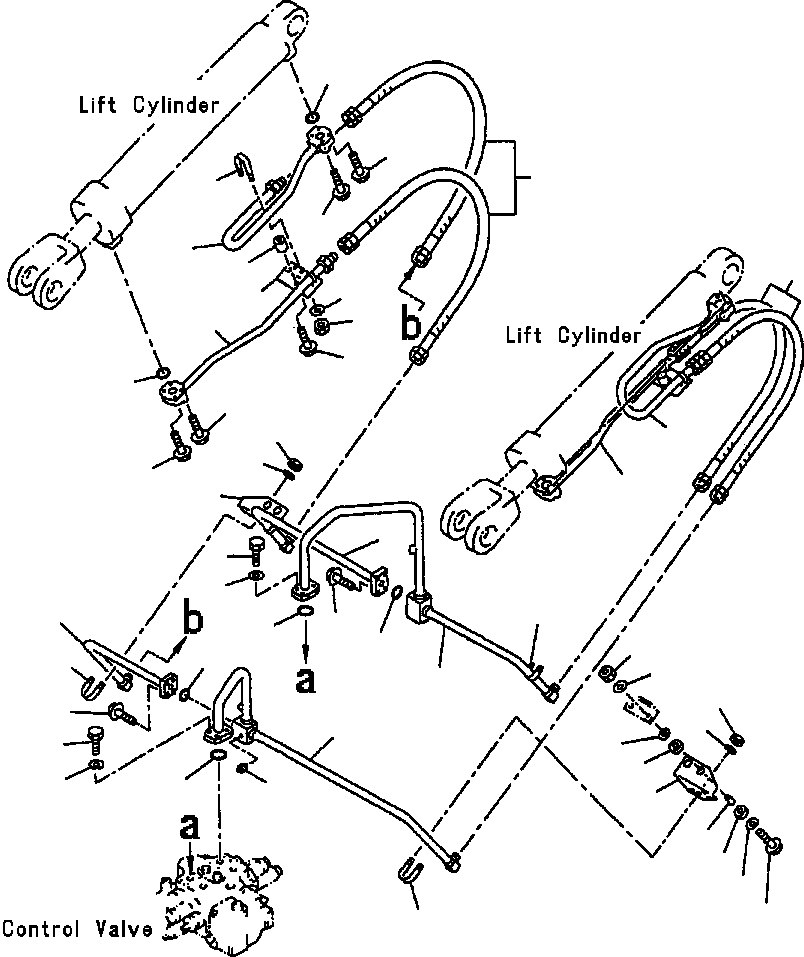 Lift Cylinder

b

Lift Cylinder

b

a

a

Control Valve