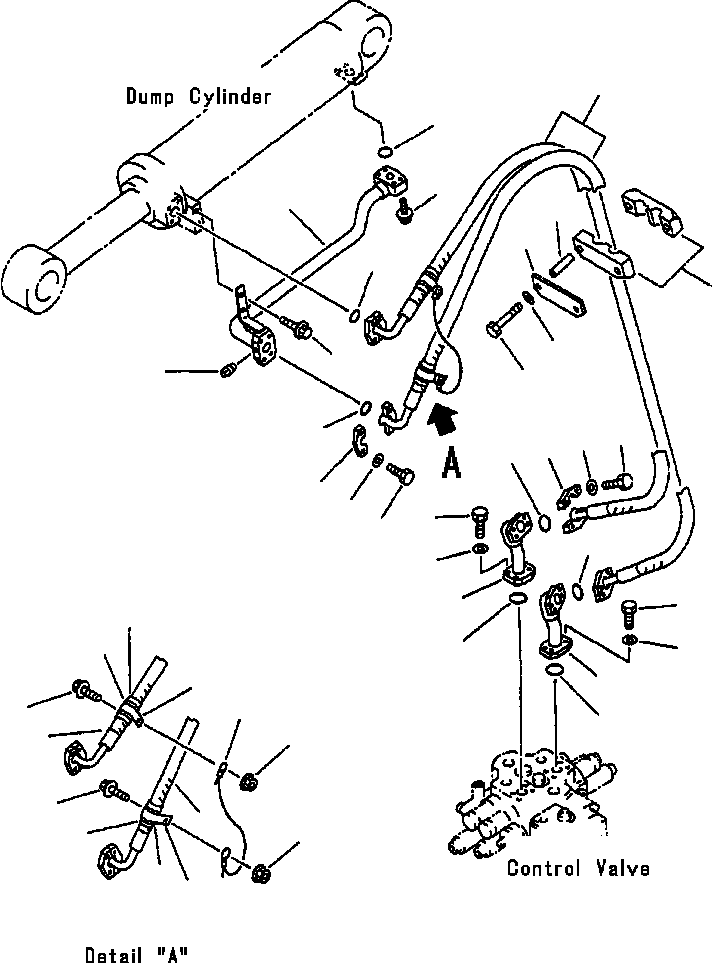 Dump Cylinder

A

Control Valve

Detail "A"