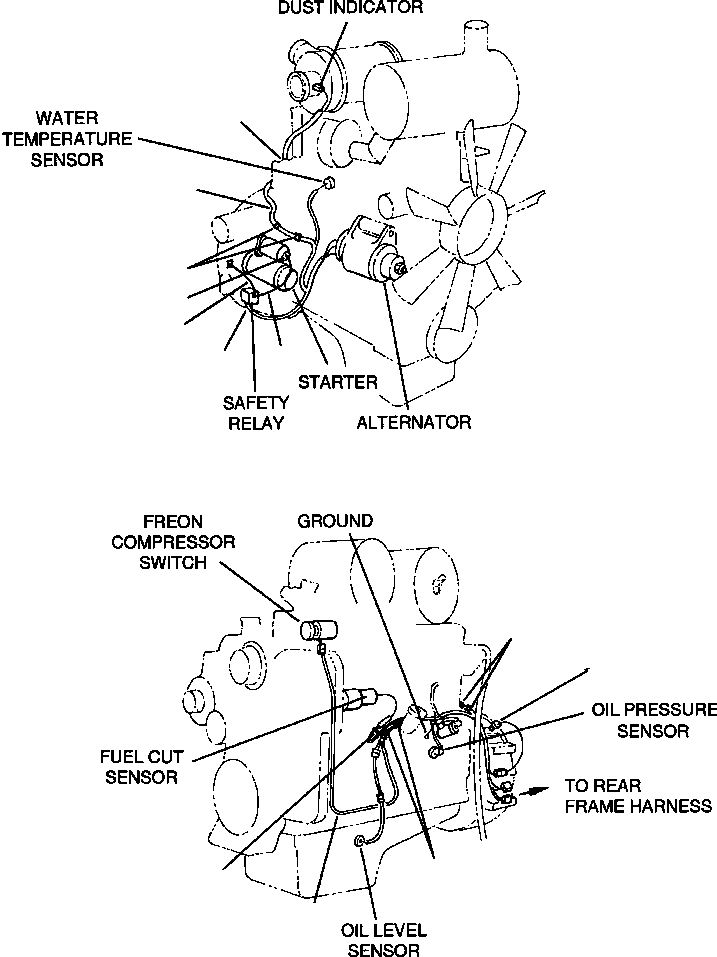 DUST INDICATOR

WATER TEMPERATURE SENSOR

STARTER

SAFETY RELAY

ALTERNATOR

FREON COMPRESSOR SWITCH

GROUND

OIL PRESSURE SENSOR

FUEL CUT SENSOR

TO REAR FRAME HARNESS

OIL LEVEL SENSOR