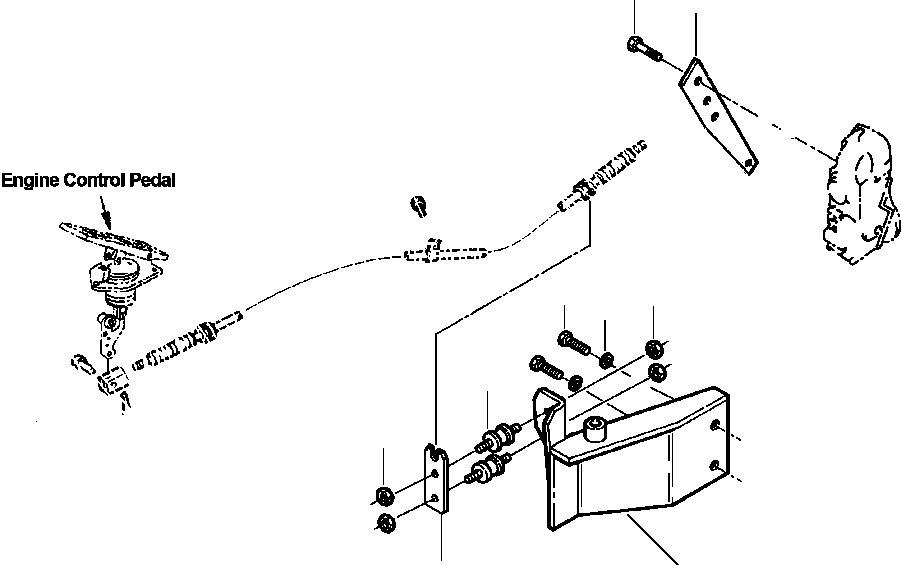 Engine Control Pedal