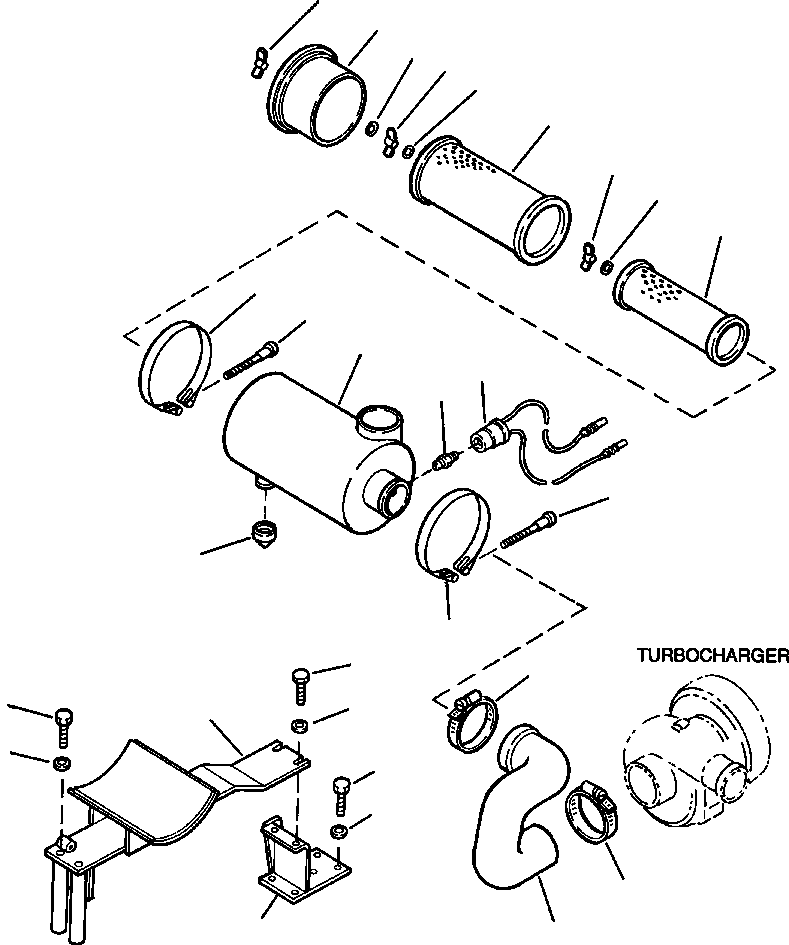 TURBOCHARGER