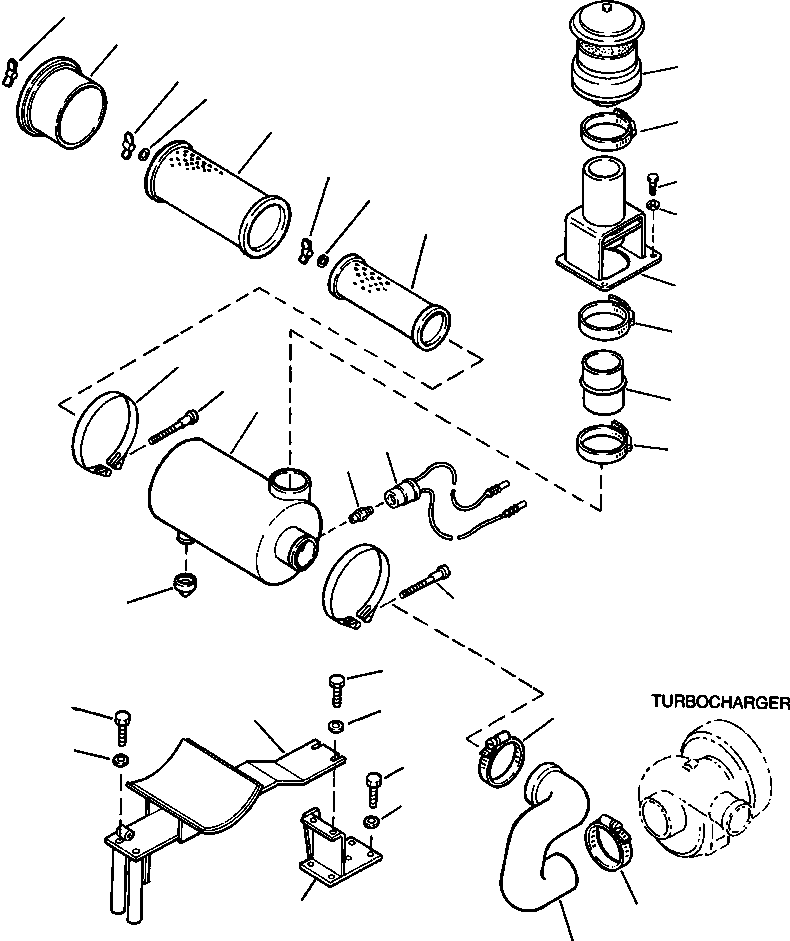 TURBOCHARGER