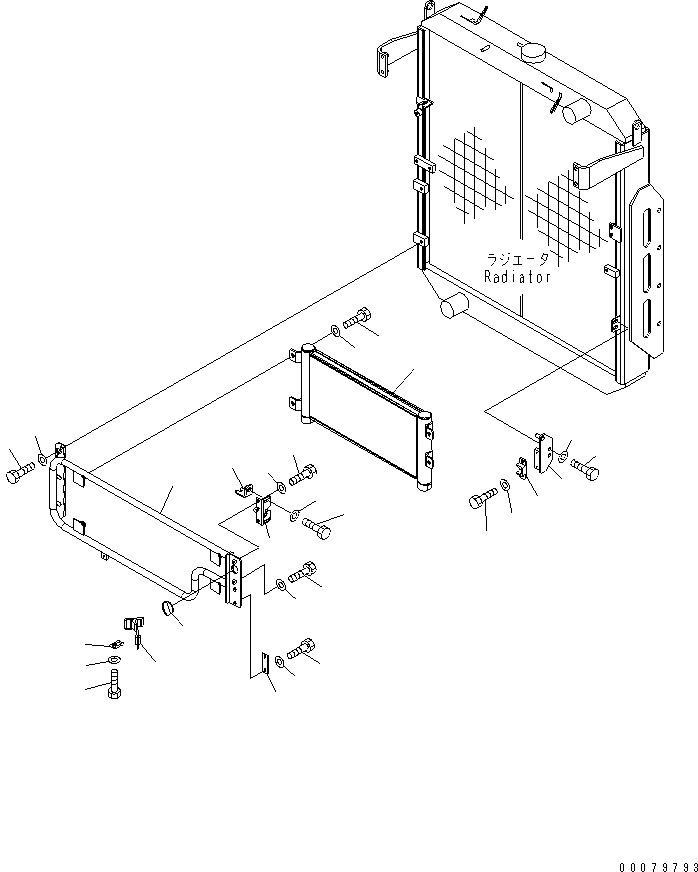 ラジエータ
Radiator

00079793