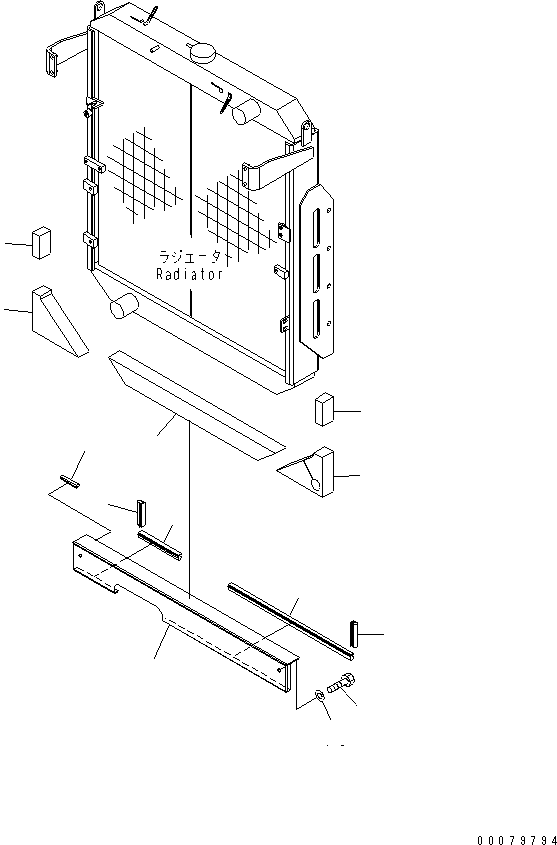 ラジエータ
Radiator

00079794