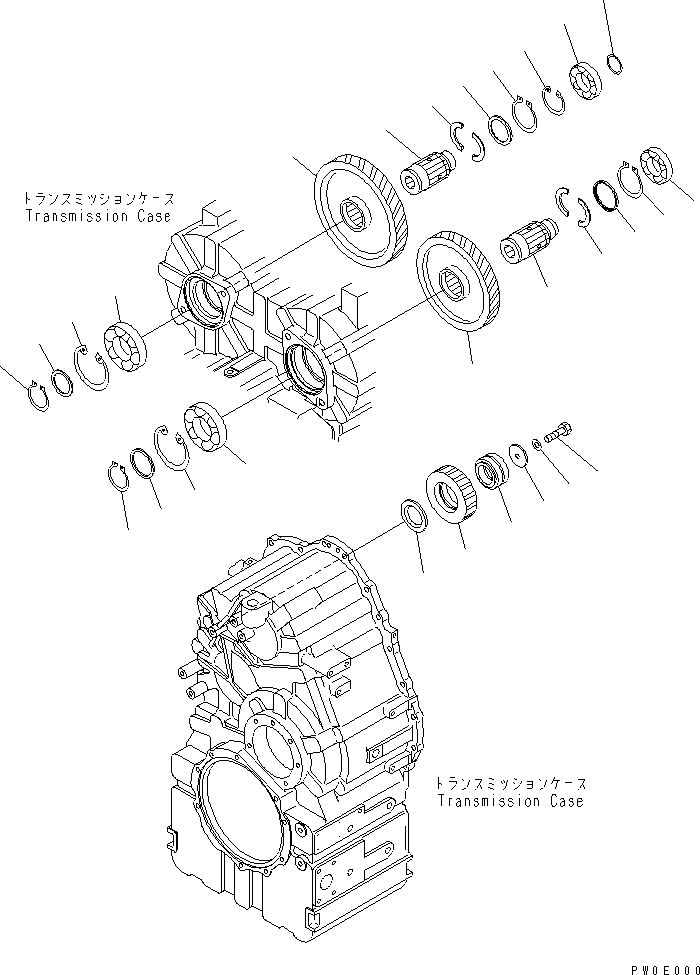 トランスミッションケース
Transmission Case

トランスミッションケース
Transmission Case

PW0E000