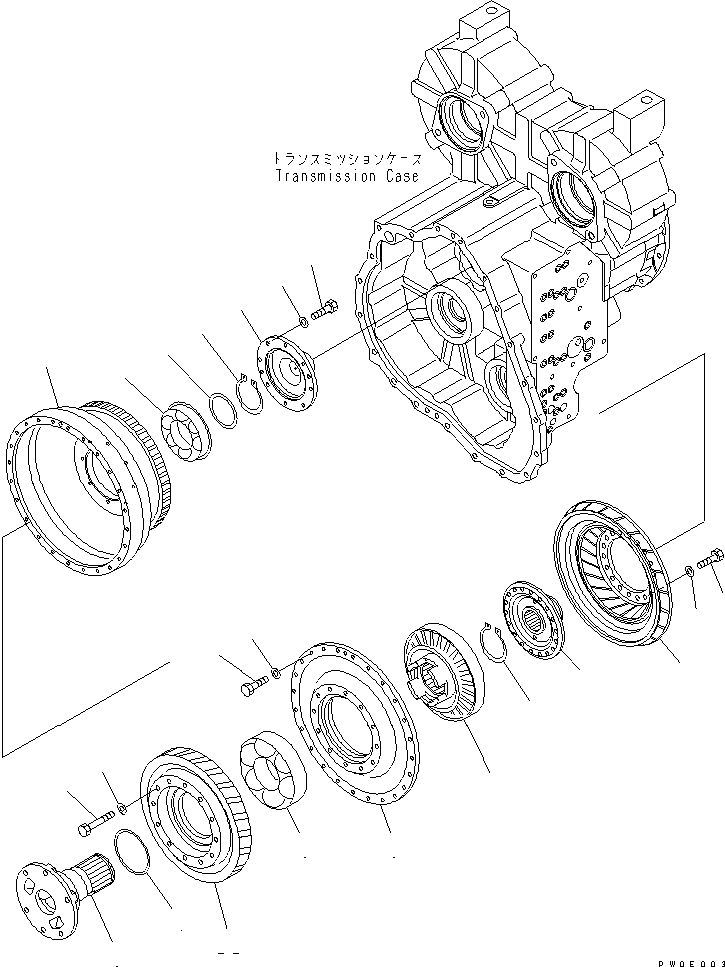 トランスミッションケース
Transmission Case

PW0E003