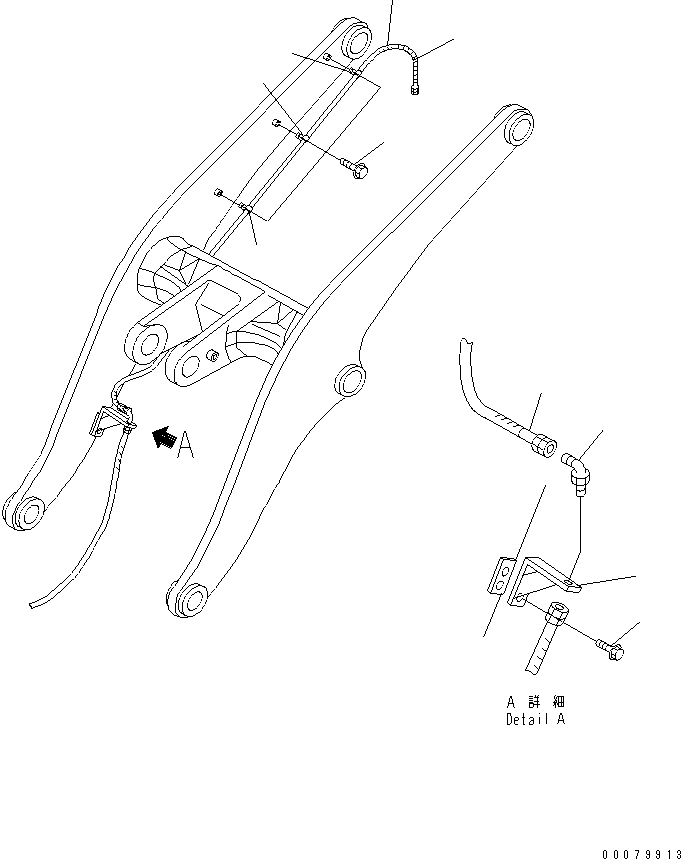 A

A 詳 細
Detail A

00079913