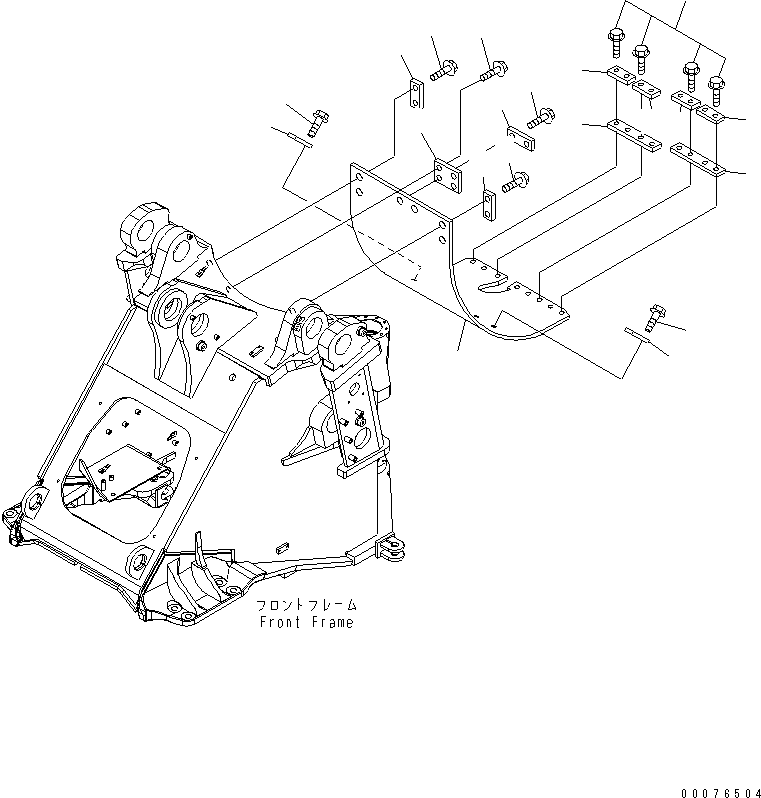 フロントフレーム
Front Frame

00076504