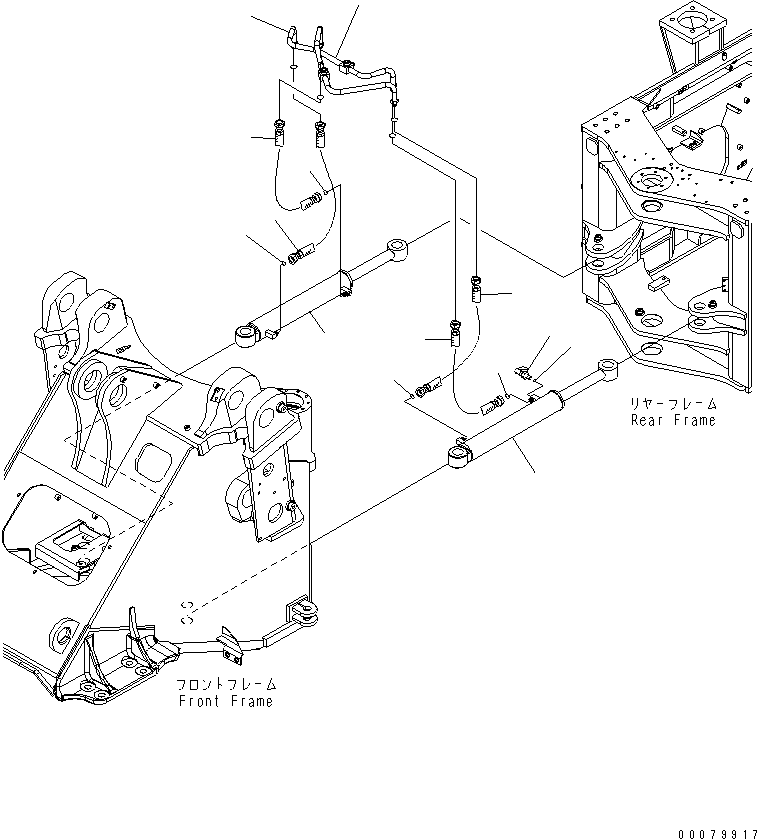 リヤーフレーム
Rear Frame

フロントフレーム
Front Frame

00079917