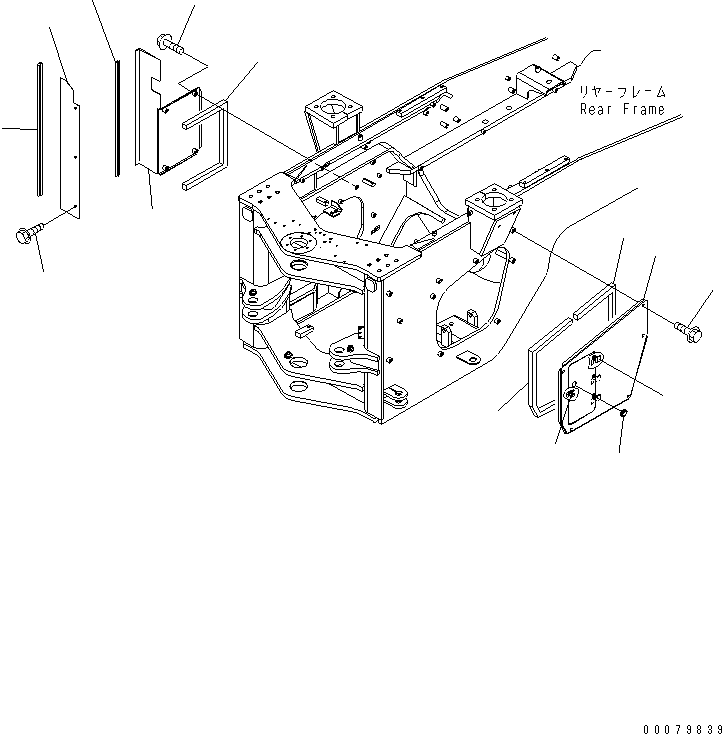 リヤーフレーム
Rear Frame

00079839