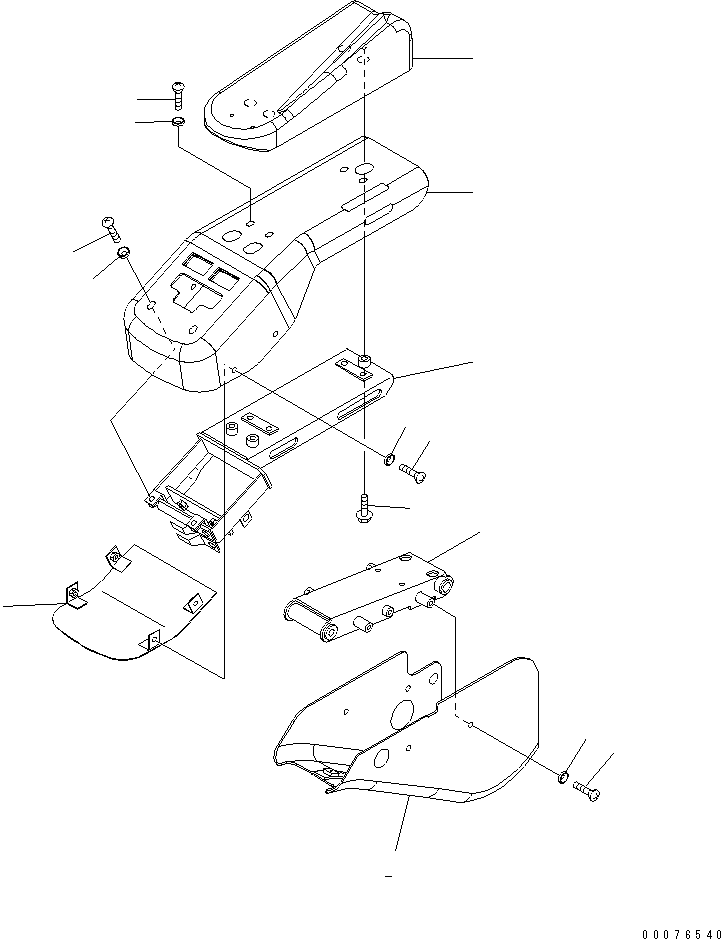 00076540