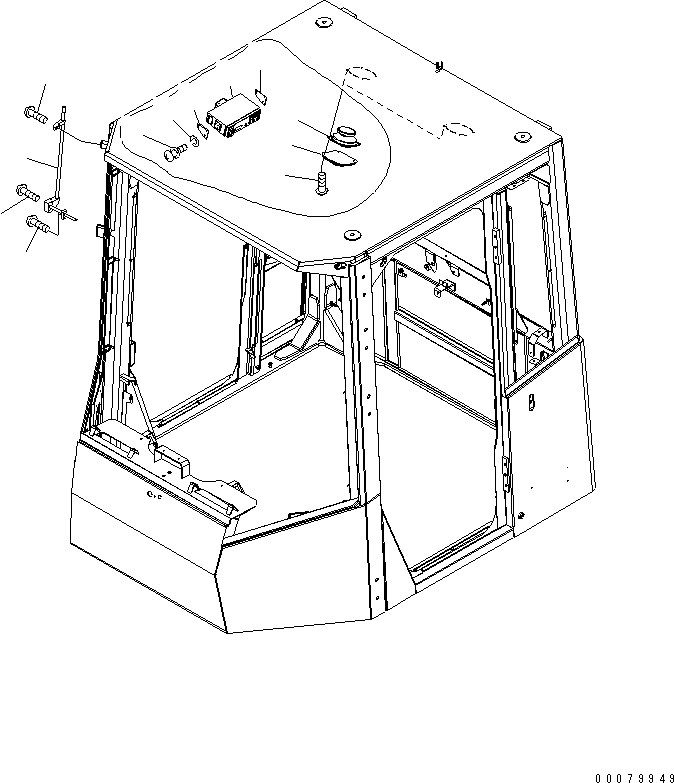 00079949