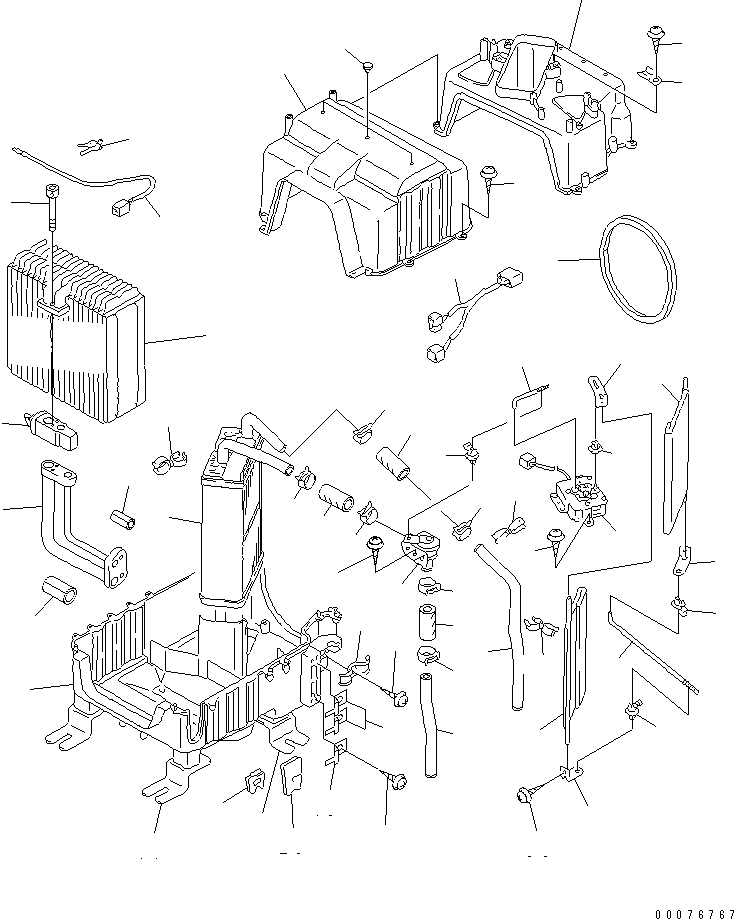 00076767