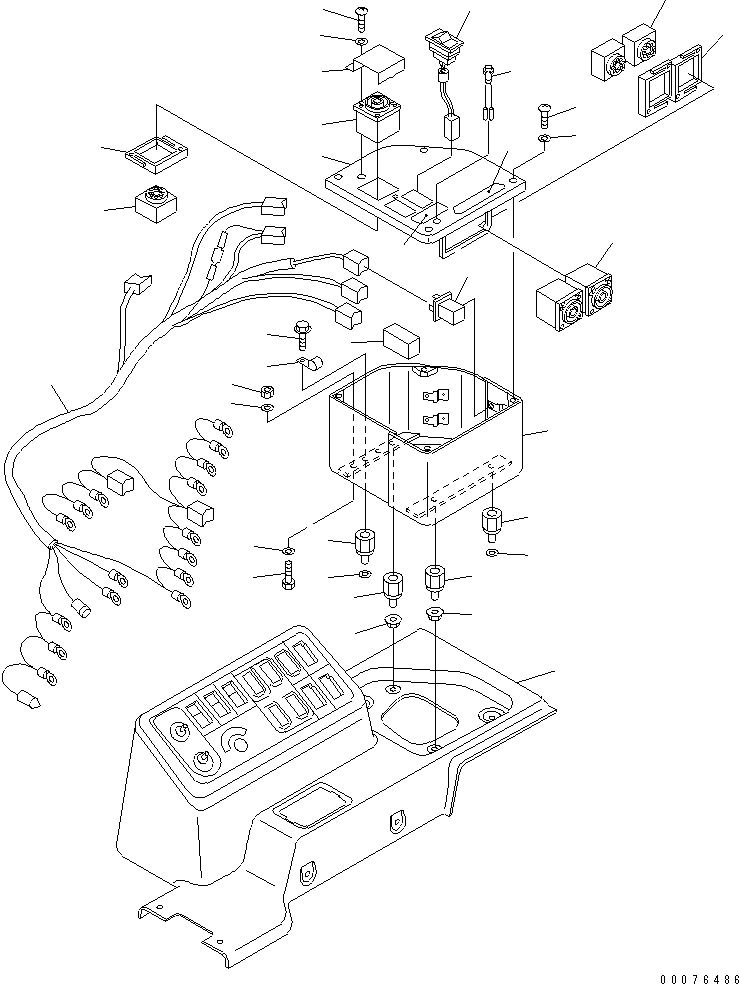 00076486